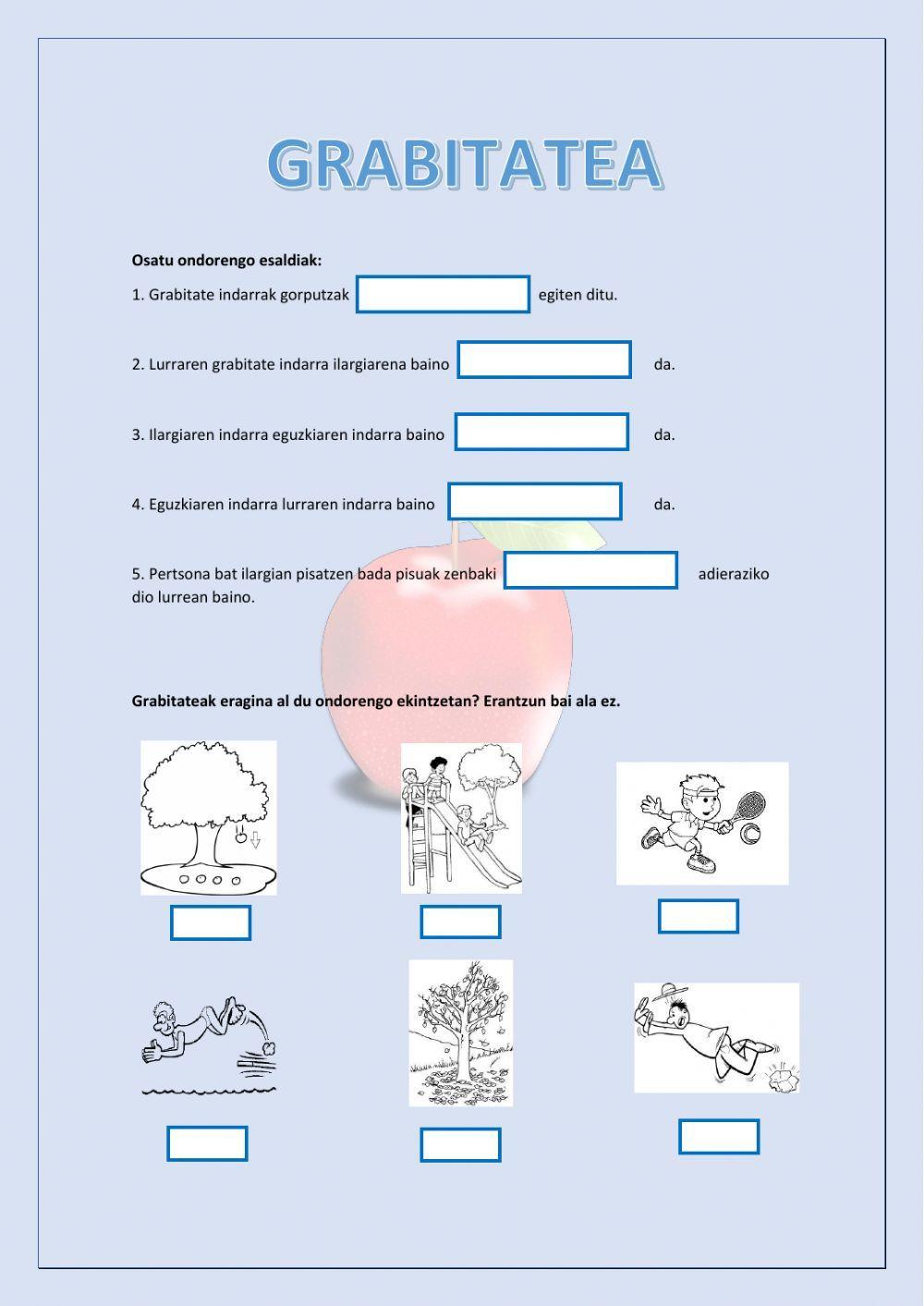 GRABITATEA

Osatu ondorengo esaldiak:

1. Grabitate indarrak gorputzak egiten ditu.

2. Lurraren grabitate indarra ilargiarena baino da.

3. Ilargiaren indarra eguzkiaren indarra baino da.

4. Eguzkiaren indarra lurraren indarra baino da.

5. Pertsona bat ilargian pisatzen bada pisuak zenbaki adieraziko dio lurrean baino.

Grabitateak eragina al du ondorengo ekintzetan? Erantzun bai ala ez.