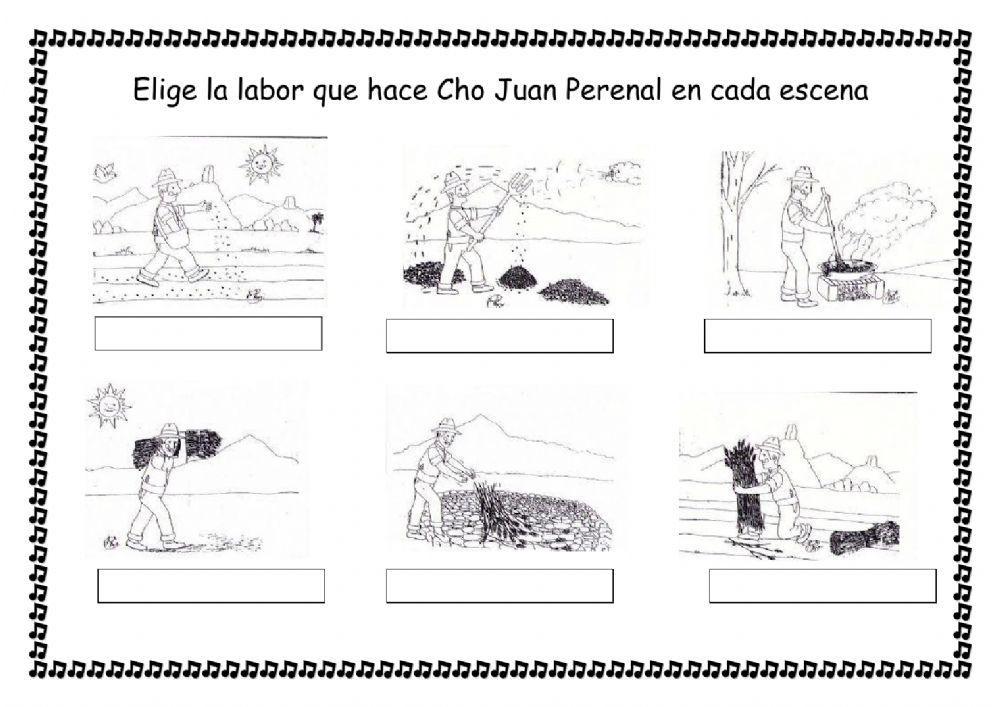 Elige la labor que hace Cho Juan Perenal en cada escena