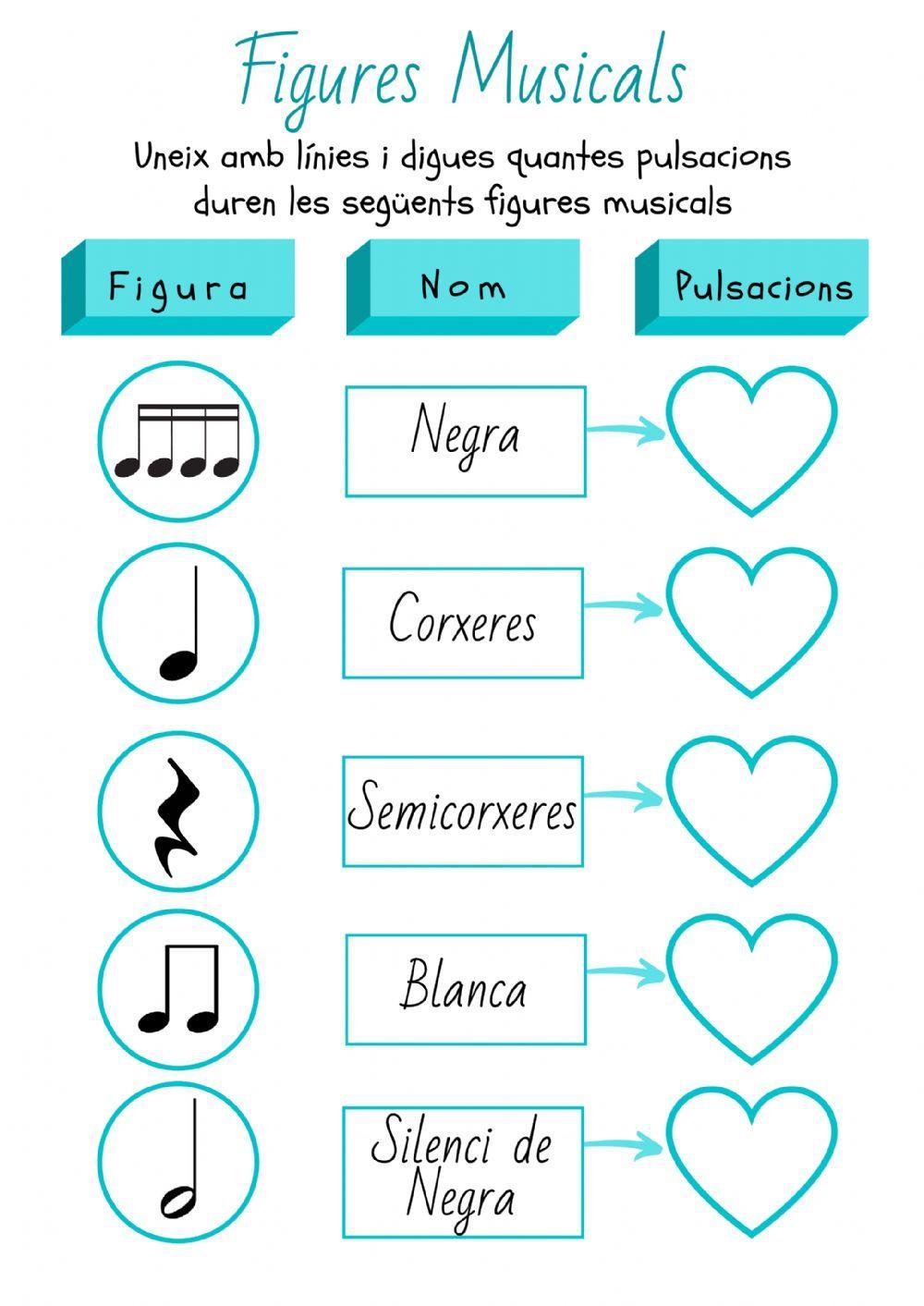 Figures Musicals

Uneix amb línies i digues quantes pulsacions duren les següents figures musicals

Figura

Nom

Pulsacions

Negra

Corxeres

Semicorxeres

Blanca

Silenci de Negra