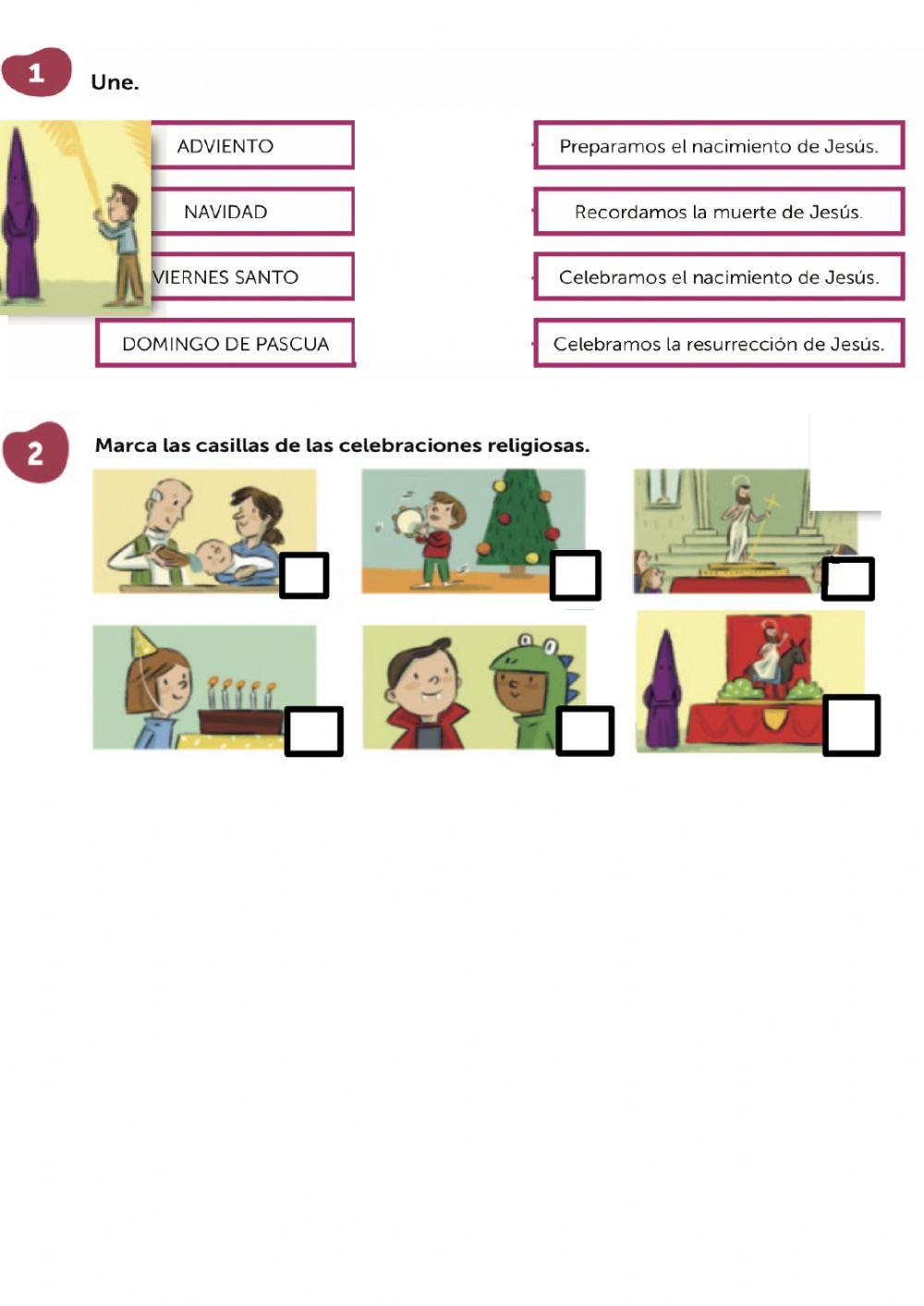 1 Une.

ADVIENTO

NAVIDAD

VIERNES SANTO

DOMINGO DE PASCUA

Preparamos el nacimiento de Jesús.

Recordamos la muerte de Jesús.

Celebramos el nacimiento de Jesús.

Celebramos la resurrección de Jesús.

2 Marca las casillas de las celebraciones religiosas.