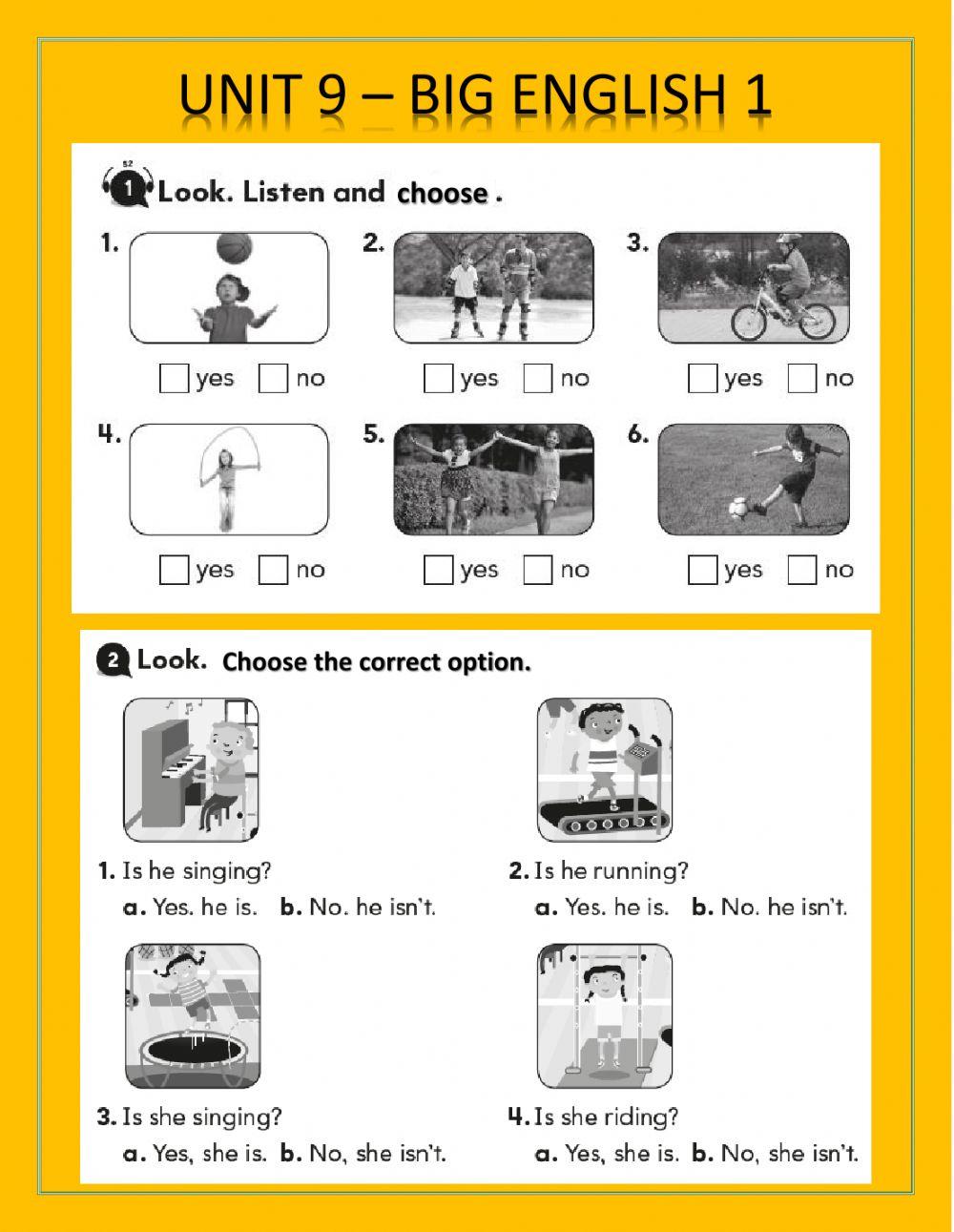 UNIT 9 – BIG ENGLISH 1

52
1 Look. Listen and choose .

1.
yes no

2.
yes no

3.
yes no

4.
yes no

5.
yes no

6.
yes no

2 Look. Choose the correct option.

1. Is he singing?
a. Yes. he is. b. No. he isn't.

2. Is he running?
a. Yes. he is. b. No. he isn't.

3. Is she singing?
a. Yes, she is. b. No, she isn't.

4. Is she riding?
a. Yes, she is. b. No, she isn't.