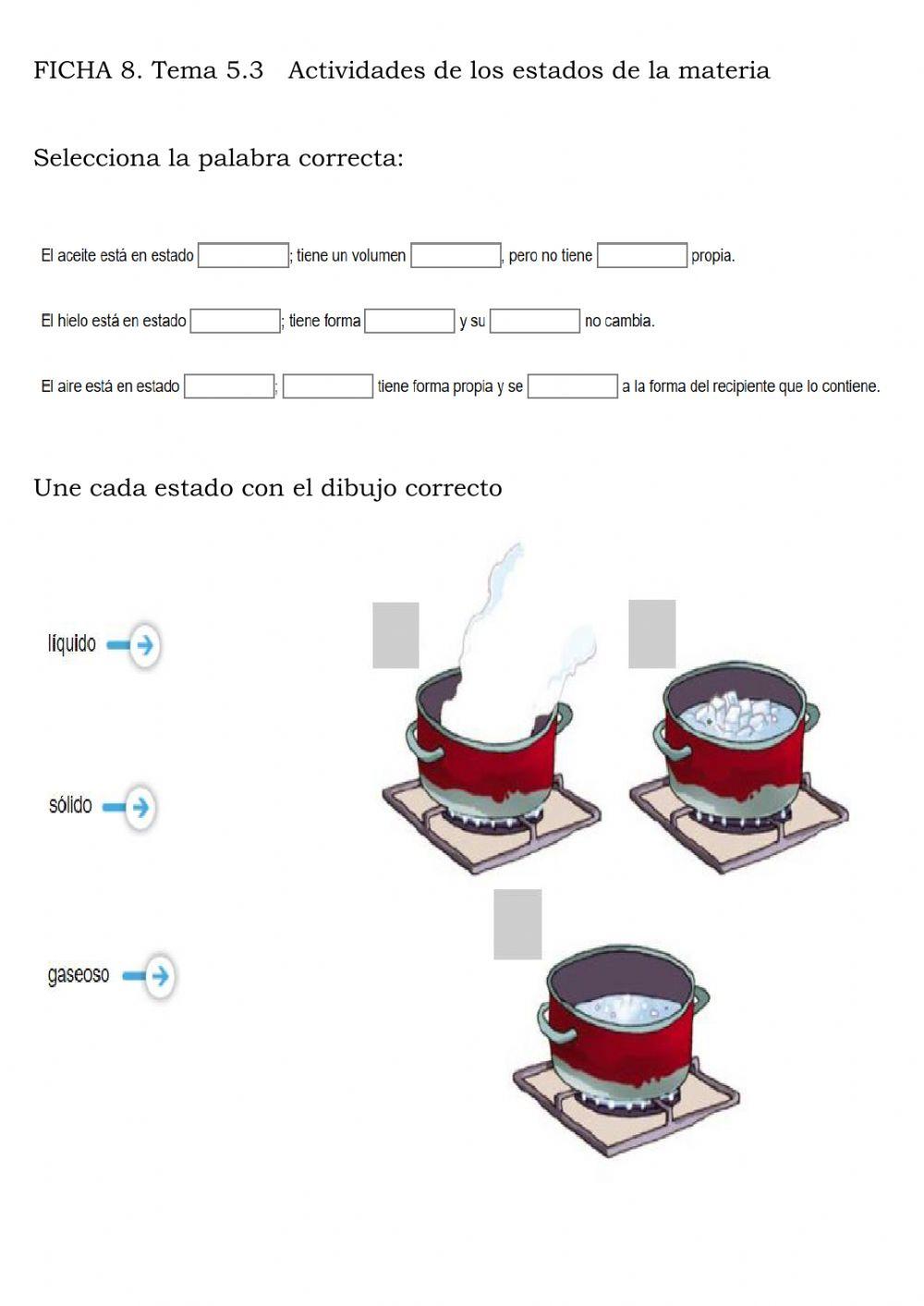 FICHA 8. Tema 5.3 Actividades de los estados de la materia

Selecciona la palabra correcta:

El aceite está en estado ; tiene un volumen , pero no tiene propia.

El hielo está en estado ; tiene forma y su no cambia.

El aire está en estado ; tiene forma propia y se a la forma del recipiente que lo contiene.

Une cada estado con el dibujo correcto

líquido

sólido

gaseoso