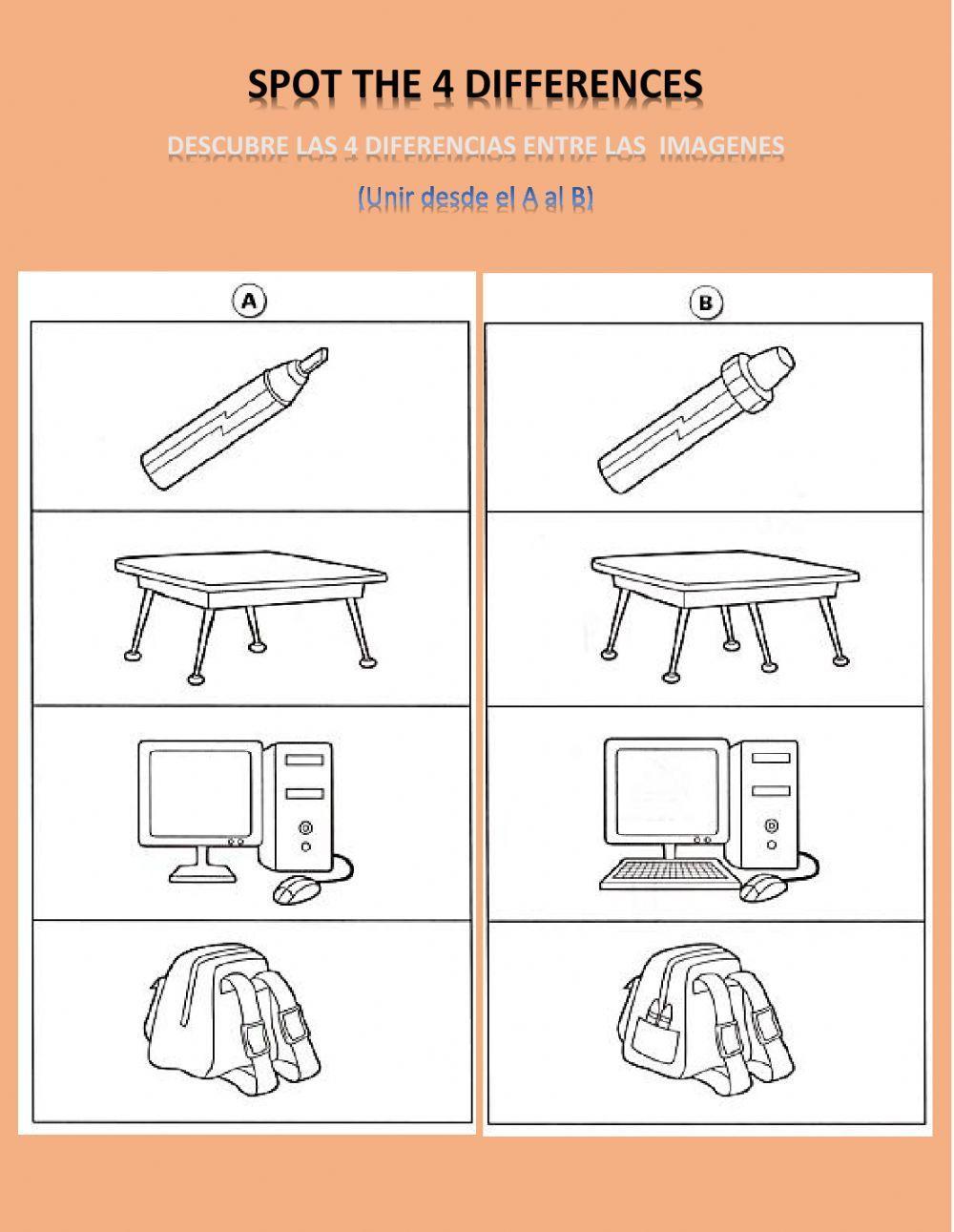 SPOT THE 4 DIFFERENCES

DESCUBRE LAS 4 DIFERENCIAS ENTRE LAS IMAGENES

(Unir desde el A al B)

A

B