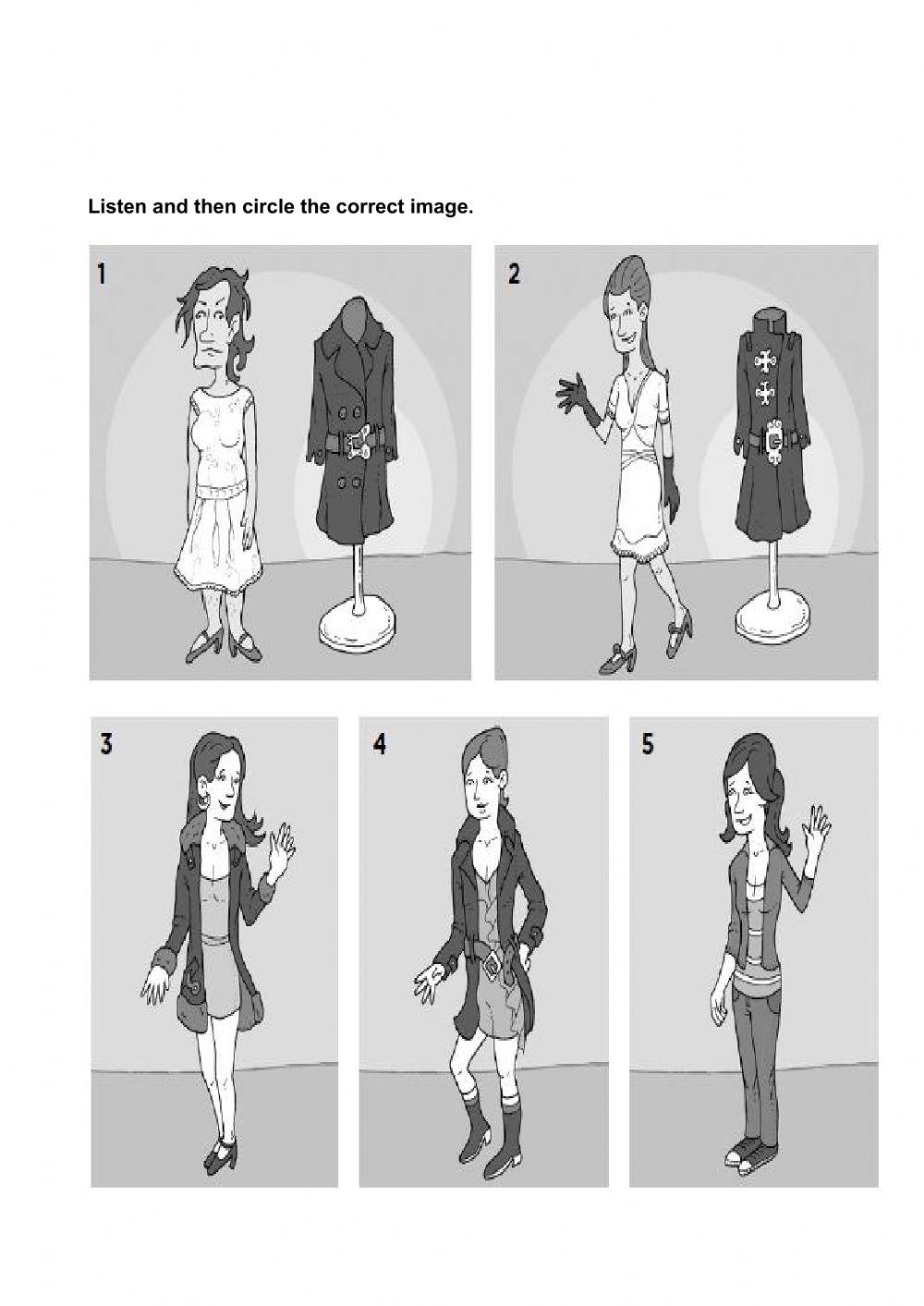 Listen and then circle the correct image.

1

2

3

4

5