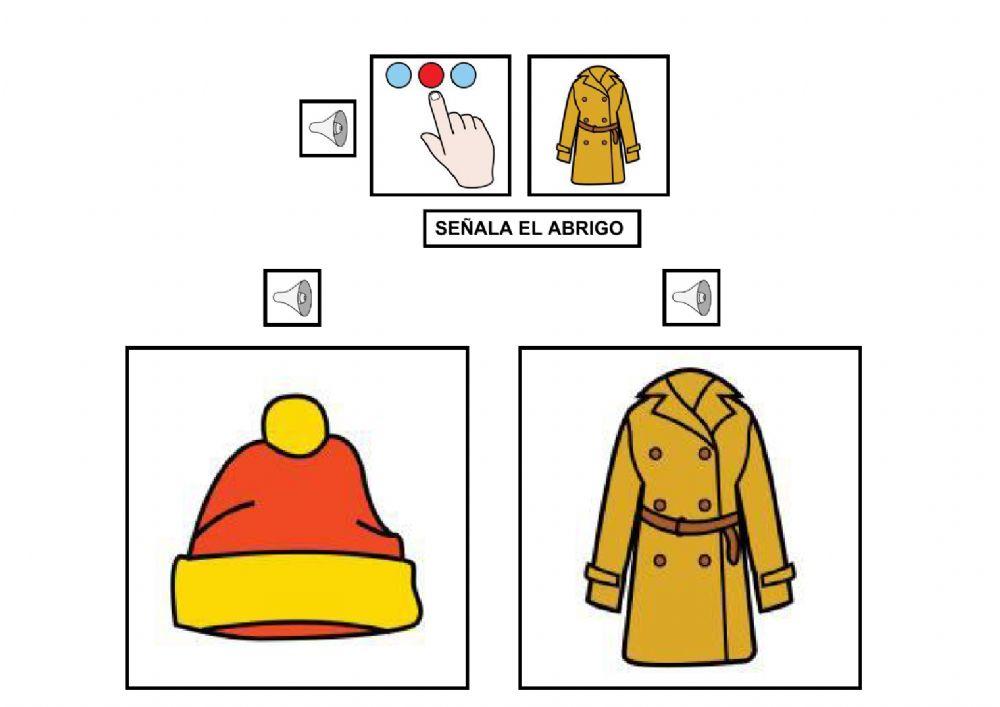 SEÑALA EL ABRIGO