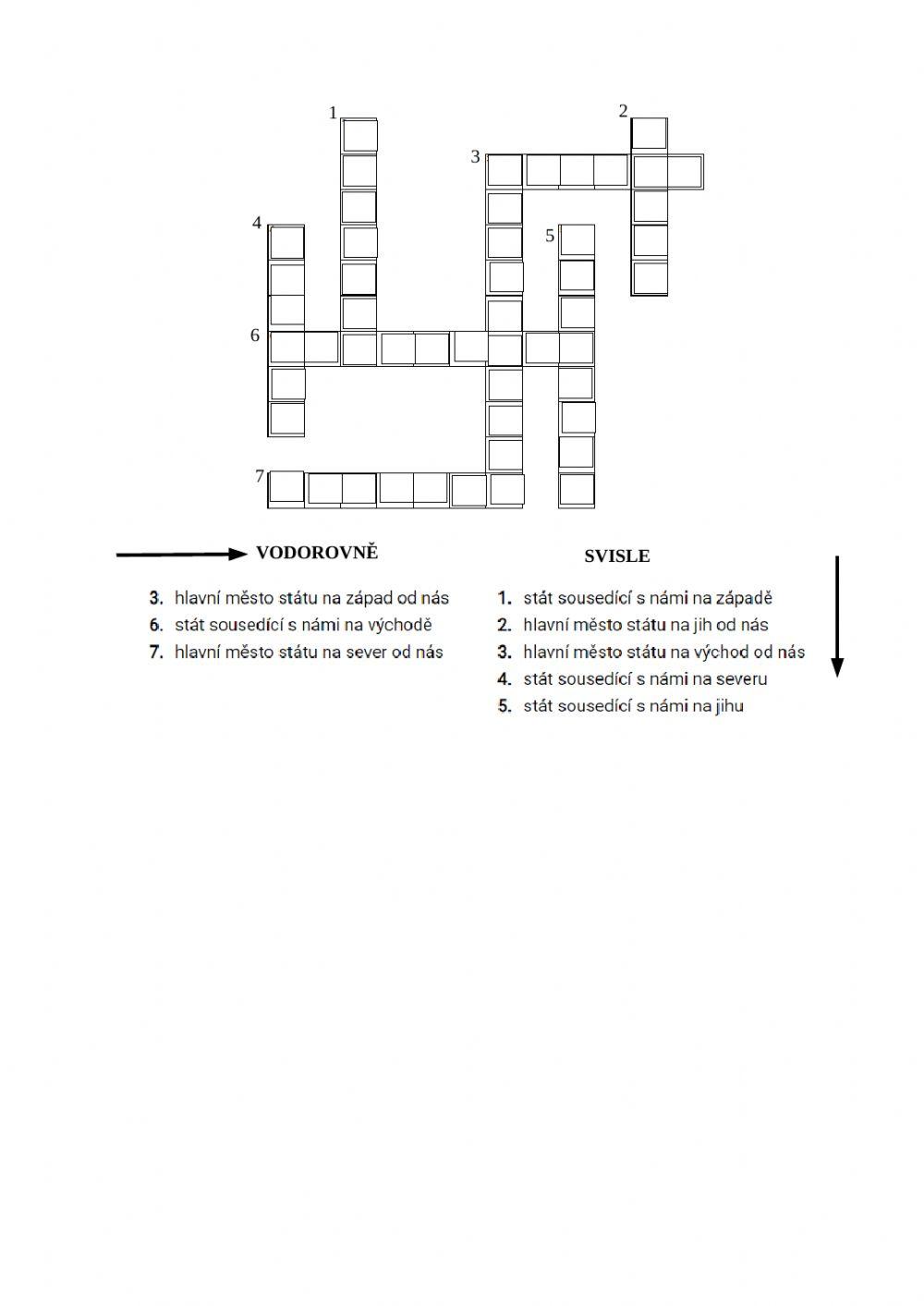 1
2
3
4
5
6
7

VODOROVNĚ

3. hlavní město státu na západ od nás
6. stát sousedící s námi na východě
7. hlavní město státu na sever od nás

SVISLE

1. stát sousedící s námi na západě
2. hlavní město státu na jih od nás
3. hlavní město státu na východ od nás
4. stát sousedící s námi na severu
5. stát sousedící s námi na jihu