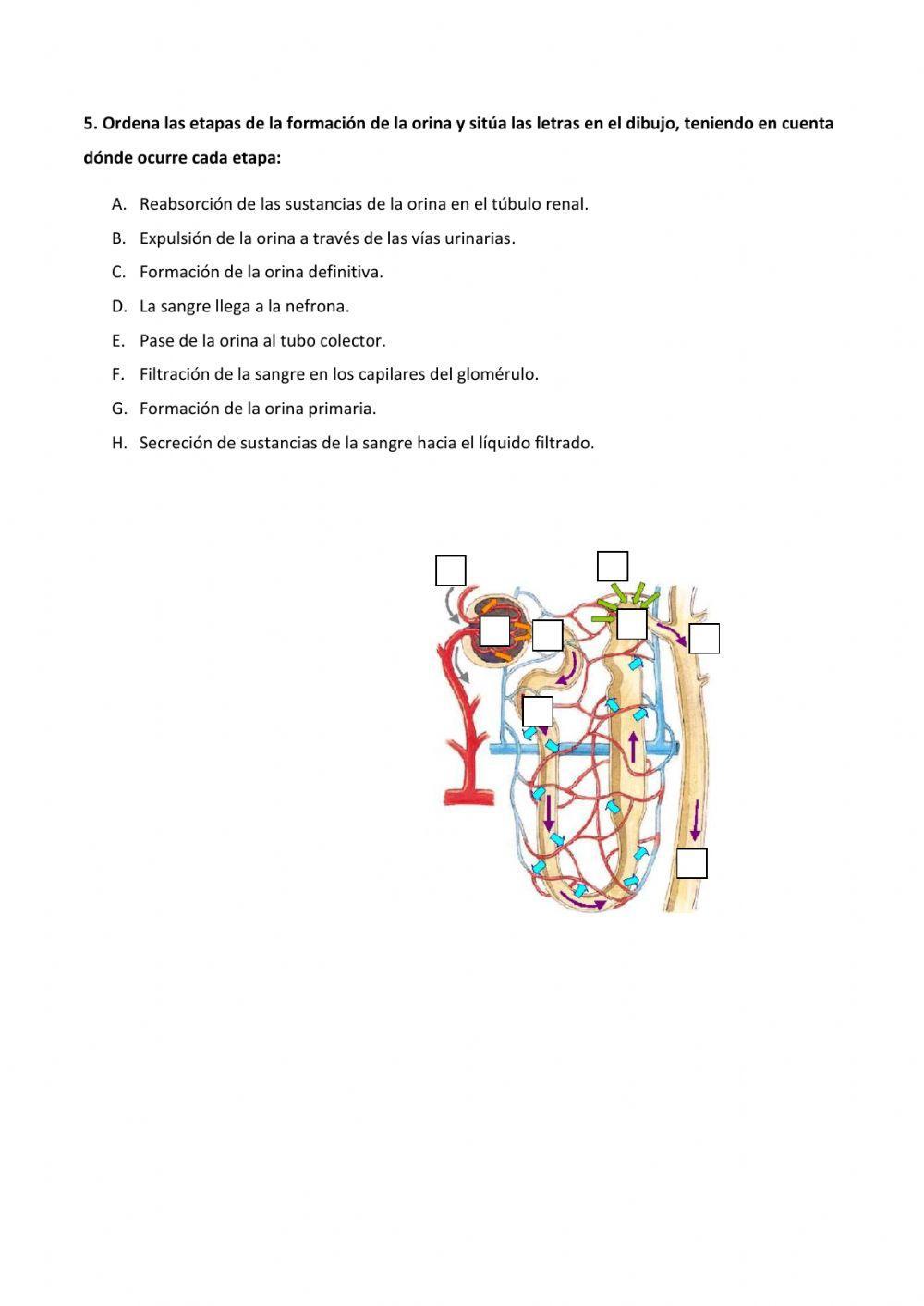 5. Ordena las etapas de la formación de la orina y sitúa las letras en el dibujo, teniendo en cuenta dónde ocurre cada etapa:

A. Reabsorción de las sustancias de la orina en el túbulo renal.
B. Expulsión de la orina a través de las vías urinarias.
C. Formación de la orina definitiva.
D. La sangre llega a la nefrona.
E. Pase de la orina al tubo colector.
F. Filtración de la sangre en los capilares del glomérulo.
G. Formación de la orina primaria.
H. Secreción de sustancias de la sangre hacia el líquido filtrado.