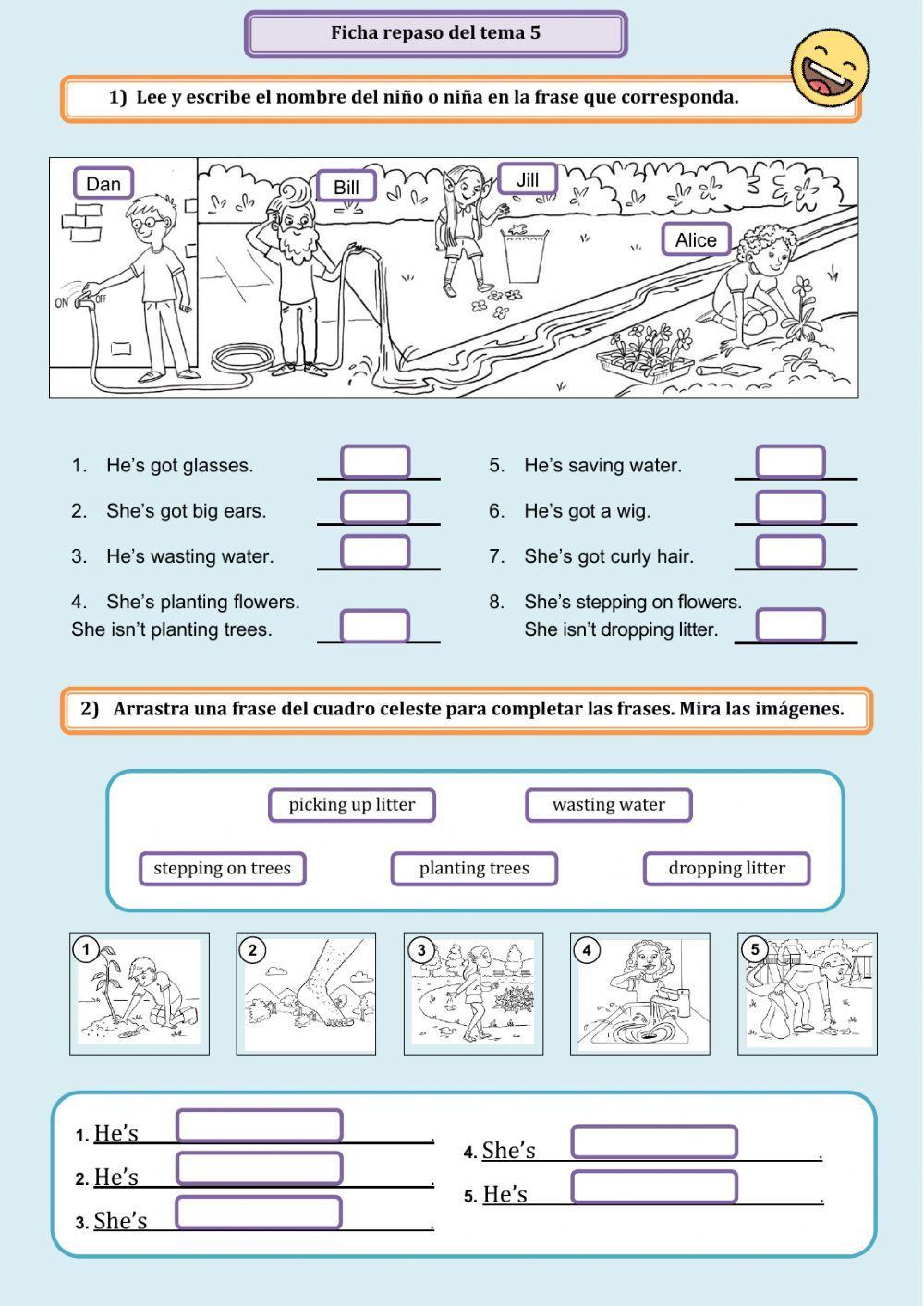 Ficha repaso del tema 5

1) Lee y escribe el nombre del niño o niña en la frase que corresponda.

Dan
Bill
Jill
Alice
ON OFF

1. He's got glasses.
2. She's got big ears.
3. He's wasting water.
4. She's planting flowers. She isn't planting trees.
5. He's saving water.
6. He's got a wig.
7. She's got curly hair.
8. She's stepping on flowers. She isn't dropping litter.

2) Arrastra una frase del cuadro celeste para completar las frases. Mira las imágenes.

picking up litter
wasting water
stepping on trees
planting trees
dropping litter

1
2
3
4
5

1. He's .
2. He's .
3. She's .
4. She's .
5. He's .