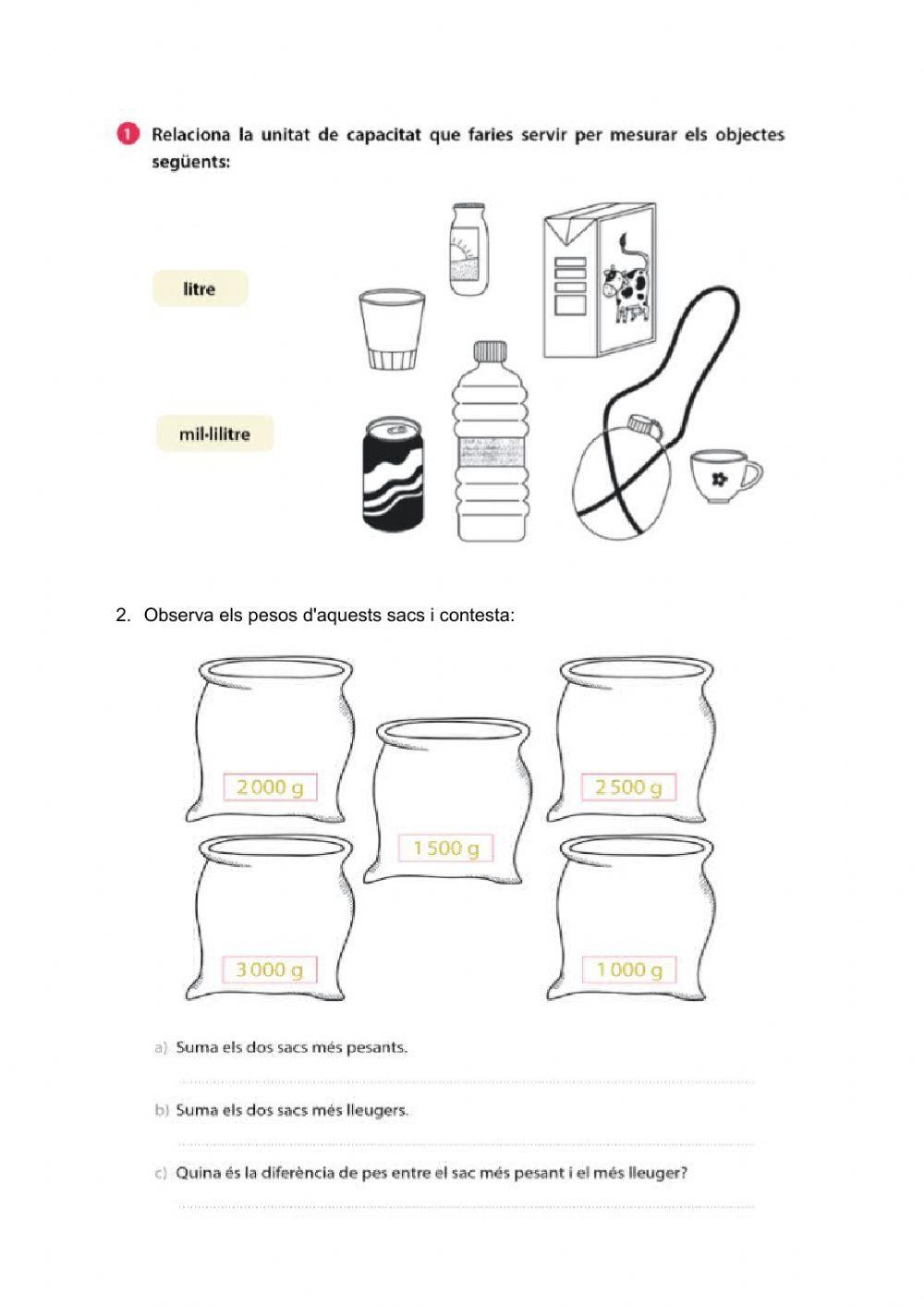 1 Relaciona la unitat de capacitat que faries servir per mesurar els objectes següents:

litre

mil·lilitre

2. Observa els pesos d'aquests sacs i contesta:

2 000 g

2 500 g

1 500 g

3 000 g

1 000 g

a) Suma els dos sacs més pesants.

b) Suma els dos sacs més lleugers.

c) Quina és la diferència de pes entre el sac més pesant i el més lleuger?