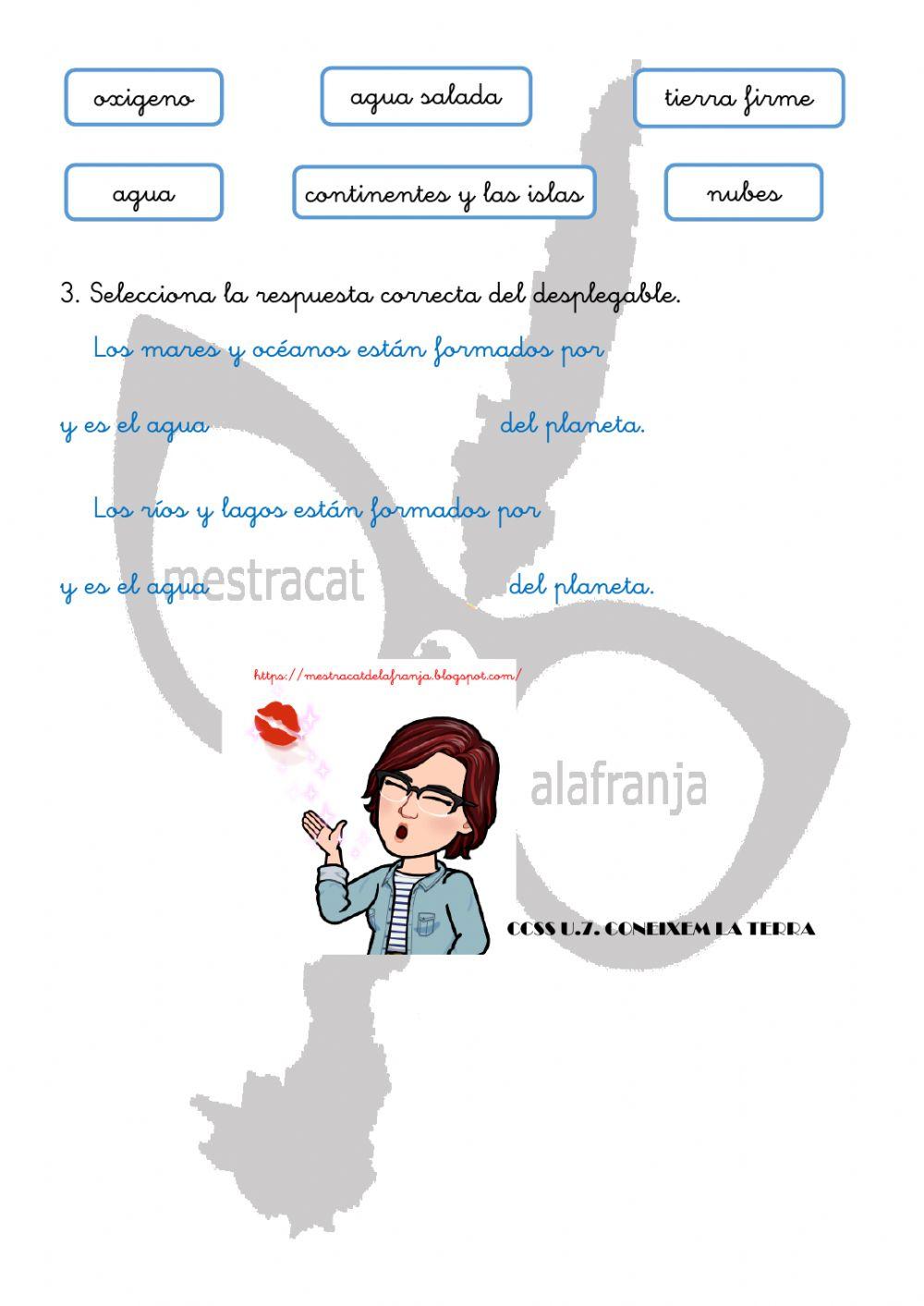 oxigeno

agua salada

tierra firme

agua

continentes y las islas

nubes

3. Selecciona la respuesta correcta del desplegable.

Los mares y océanos están formados por

y es el agua del planeta.

Los ríos y lagos están formados por

y es el agua del planeta.

mestracat

https://mestracatdelafranja.blogspot.com/

alafranja

CCSS U.7. CONEIXEM LA TERRA