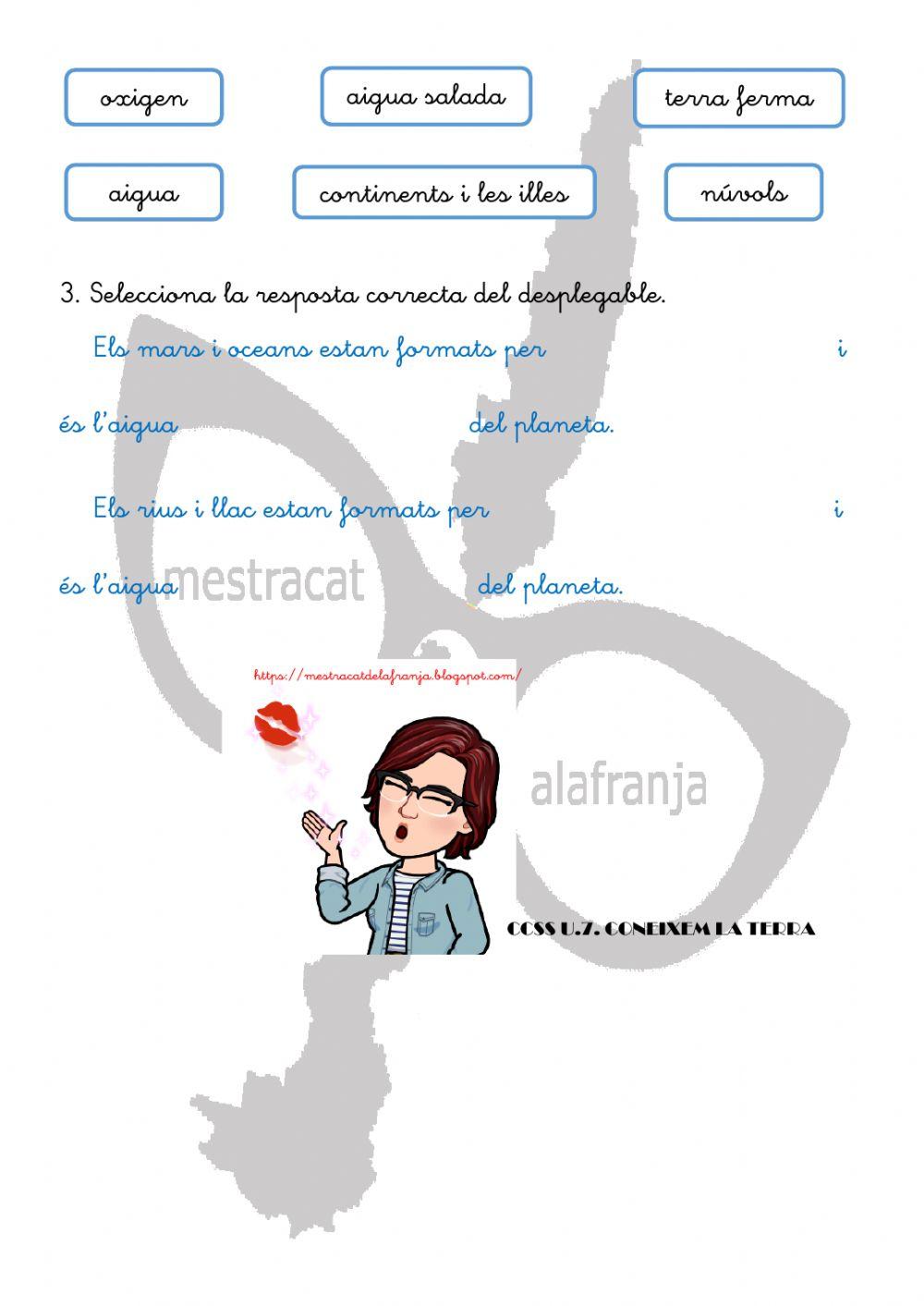 oxigen

aigua salada

terra ferma

aigua

continents i les illes

núvols

3. Selecciona la resposta correcta del desplegable.

Els mars i oceans estan formats per i és l'aigua del planeta.

Els rius i llac estan formats per i és l'aigua del planeta.

mestracat

https://mestracatdelafranja.blogspot.com/

alafranja

CCSS U.7. CONEIXEM LA TERRA