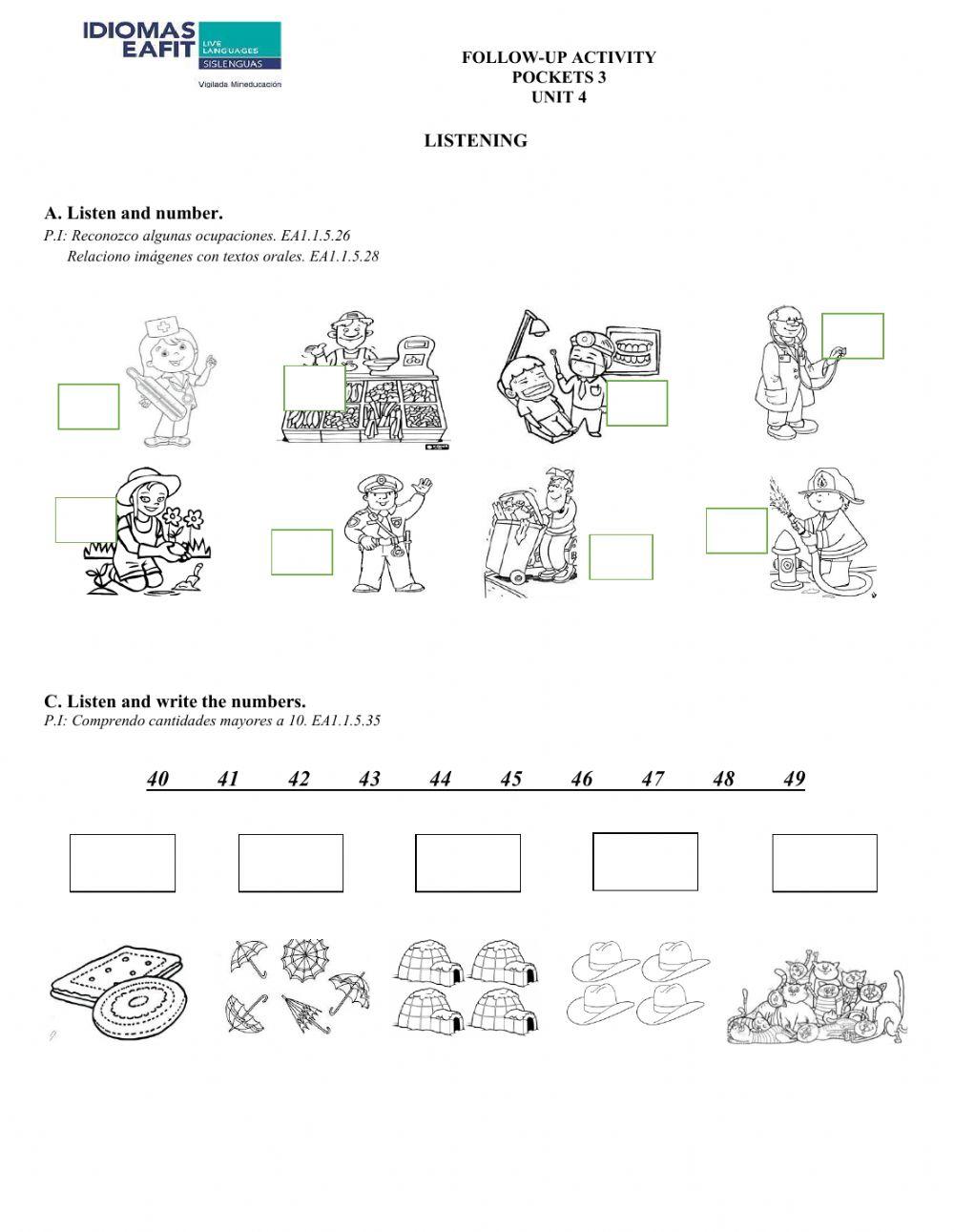 IDIOMAS EAFIT LIVE LANGUAGES SISLENGUAS
Vigilada Mineducación

FOLLOW-UP ACTIVITY
POCKETS 3
UNIT 4

LISTENING

A. Listen and number.
P.I: Reconozco algunas ocupaciones. EA1.1.5.26
Relaciono imágenes con textos orales. EA1.1.5.28

C. Listen and write the numbers.
P.I: Comprendo cantidades mayores a 10. EA1.1.5.35

40 41 42 43 44 45 46 47 48 49