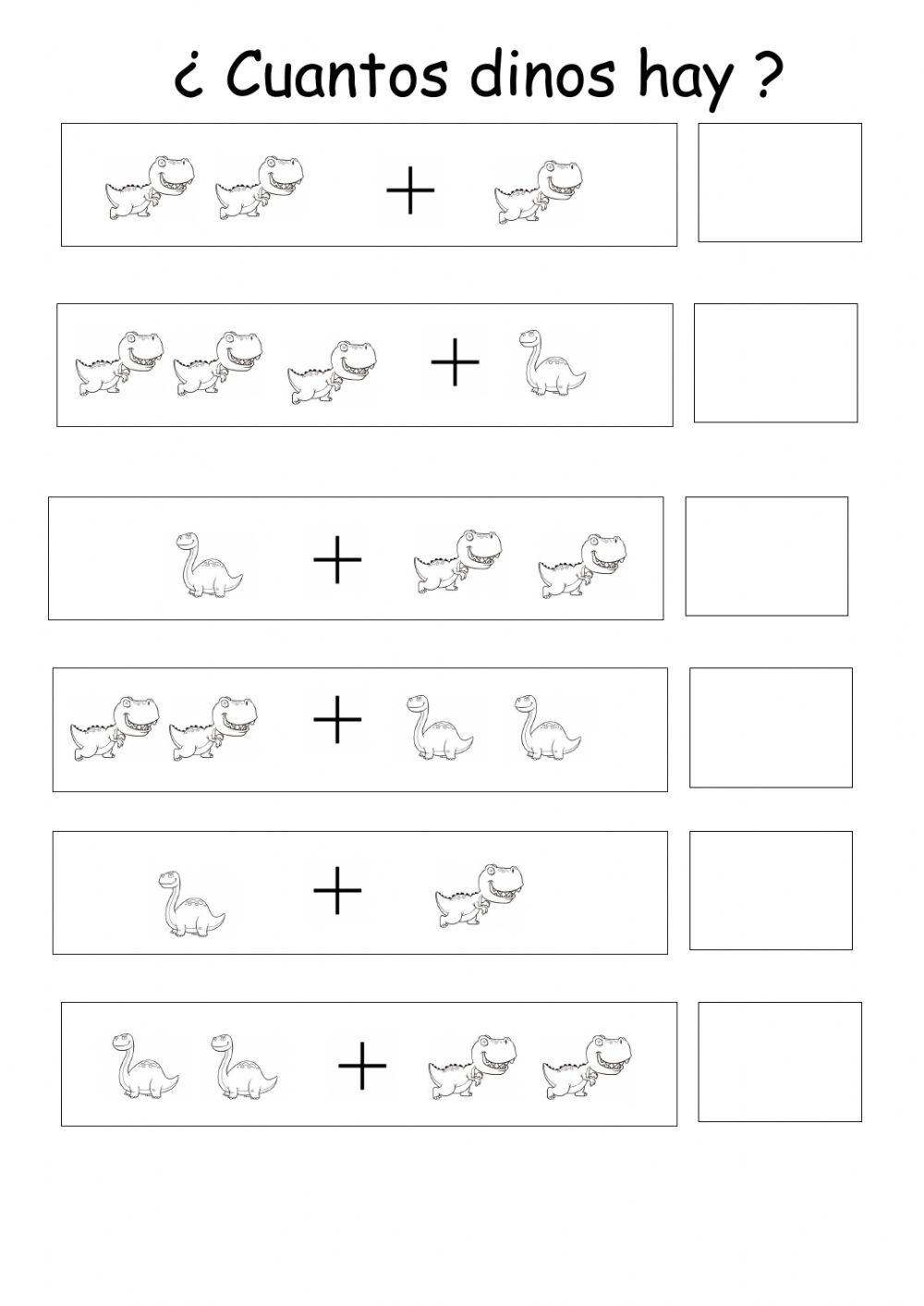 ¿ Cuantos dinos hay ?

+

+

+

+

+

+