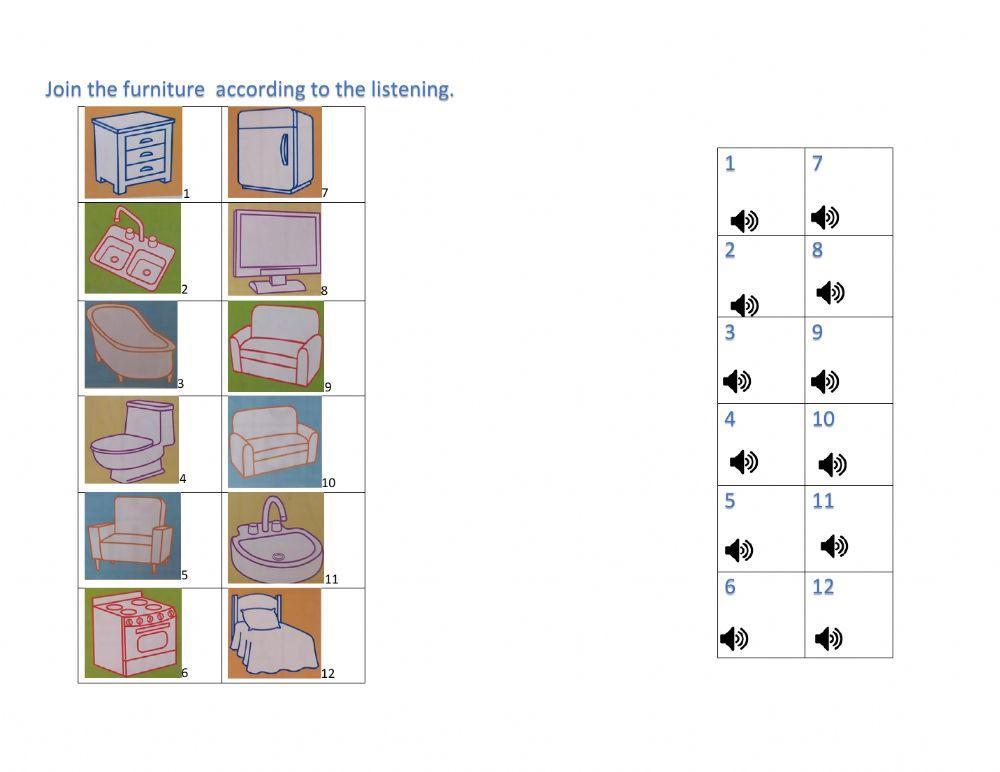 Join the furniture  according to the listening.

| 1 | 7 |
|---|---|
| 2 | 8 |
| 3 | 9 |
| 4 | 10 |
| 5 | 11 |
| 6 | 12 |

| 1 | 7 |
|---|---|
| 2 | 8 |
| 3 | 9 |
| 4 | 10 |
| 5 | 11 |
| 6 | 12 |