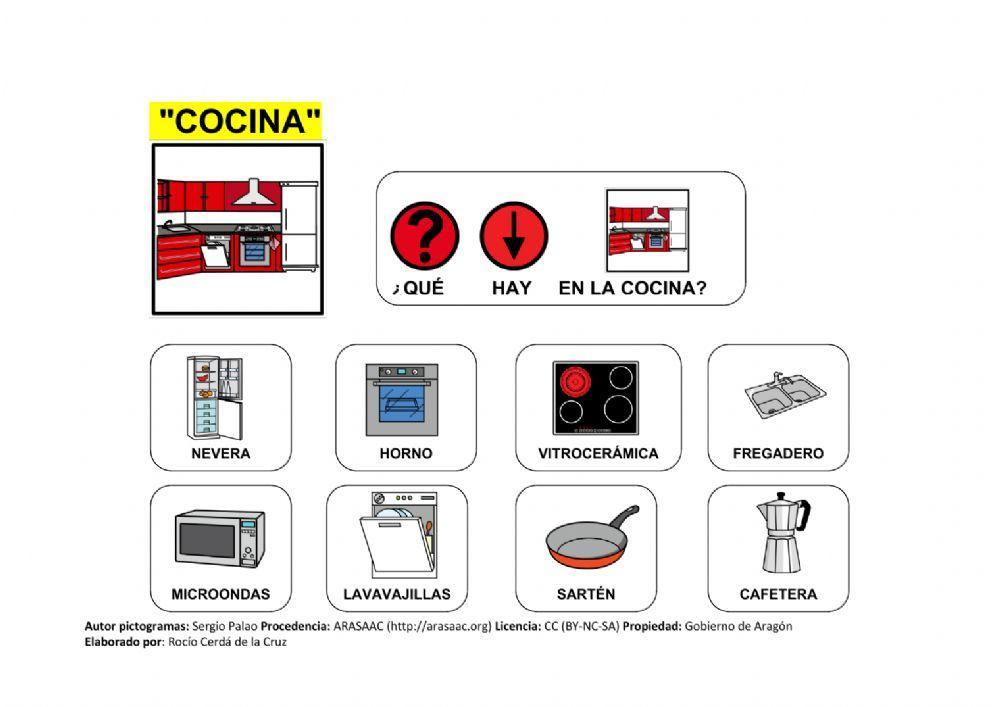 "COCINA"

¿QUÉ HAY EN LA COCINA?

NEVERA
HORNO
VITROCERÁMICA
FREGADERO
MICROONDAS
LAVAVAJILLAS
SARTÉN
CAFETERA

Autor pictogramas: Sergio Palao Procedencia: ARASAAC (http://arasaac.org) Licencia: CC (BY-NC-SA) Propiedad: Gobierno de Aragón
Elaborado por: Rocío Cerdá de la Cruz