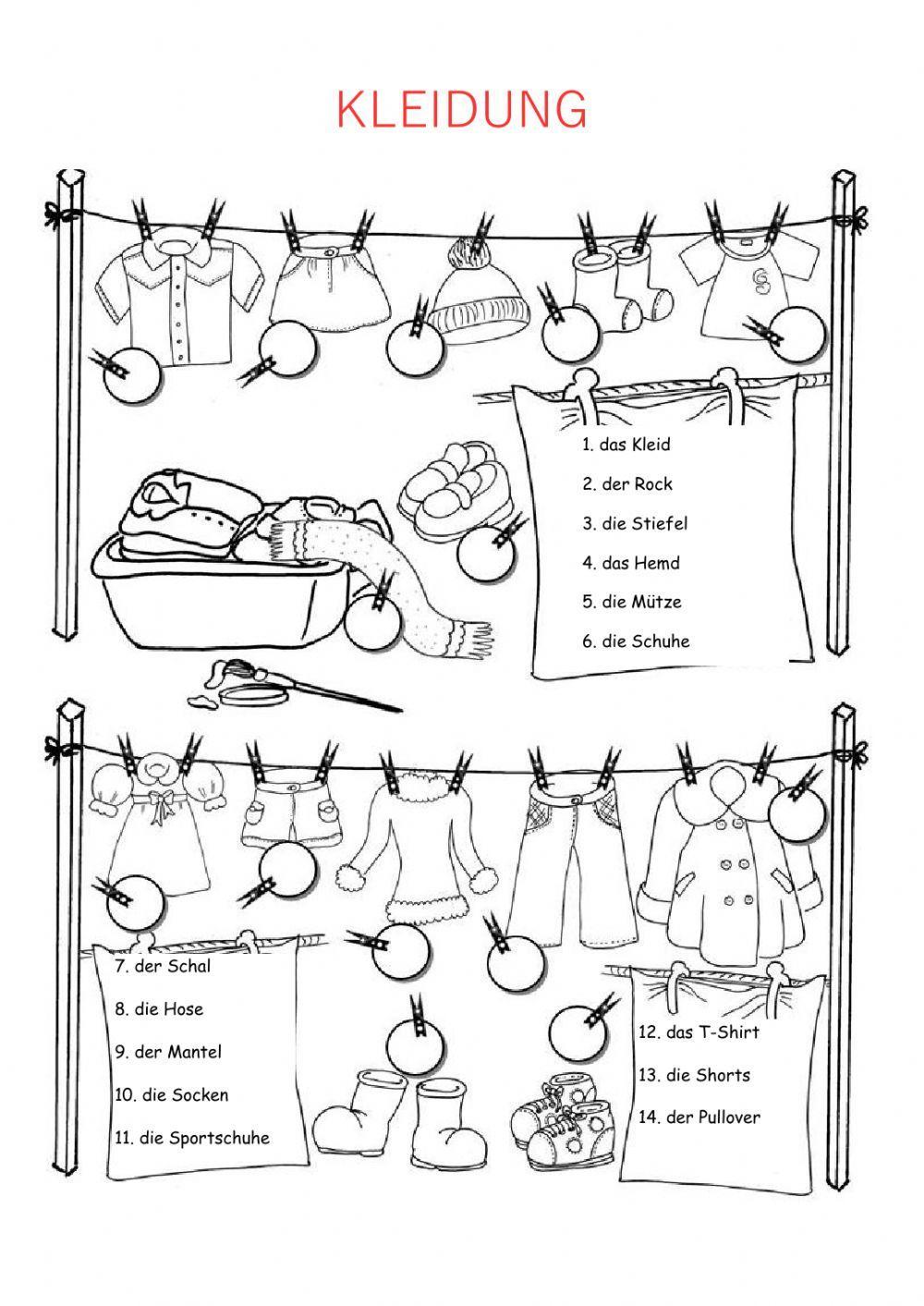 KLEIDUNG

1. das Kleid

2. der Rock

3. die Stiefel

4. das Hemd

5. die Mütze

6. die Schuhe

7. der Schal

8. die Hose

9. der Mantel

10. die Socken

11. die Sportschuhe

12. das T-Shirt

13. die Shorts

14. der Pullover