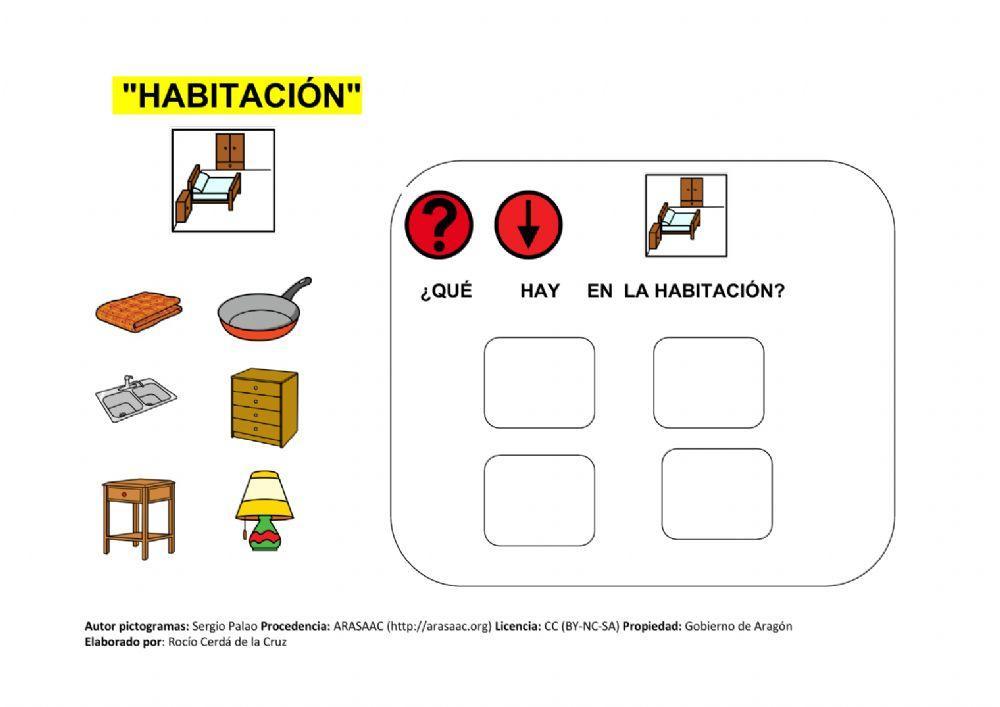 "HABITACIÓN"

¿QUÉ HAY EN LA HABITACIÓN?

Autor pictogramas: Sergio Palao Procedencia: ARASAAC (http://arasaac.org) Licencia: CC (BY-NC-SA) Propiedad: Gobierno de Aragón
Elaborado por: Rocío Cerdá de la Cruz