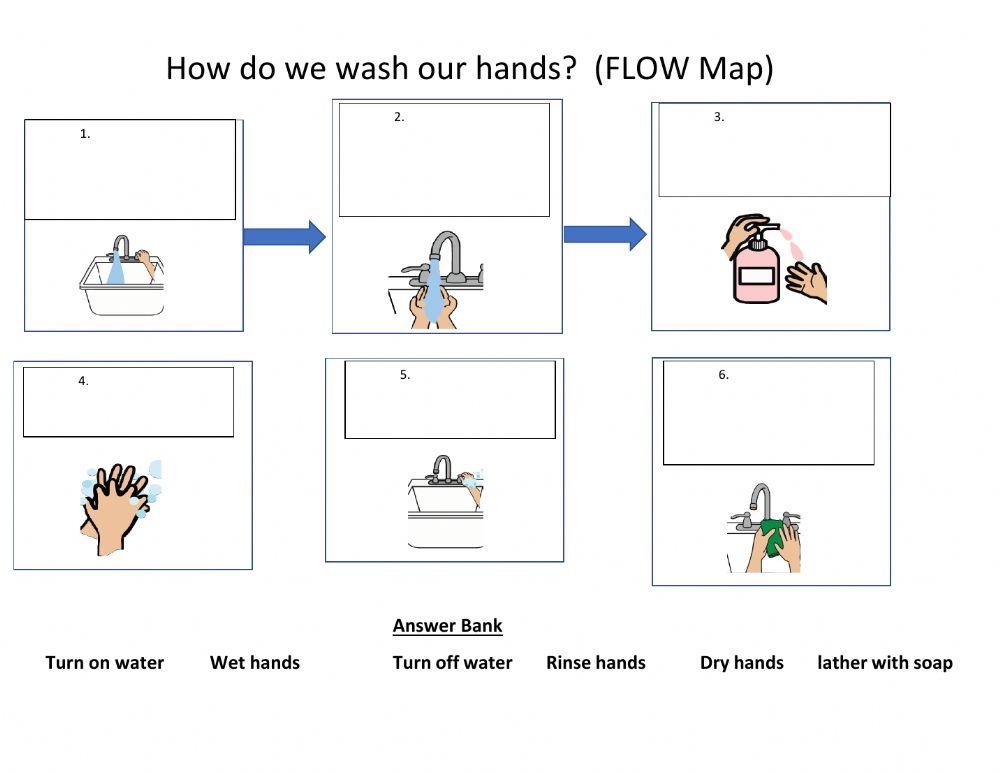 How do we wash our hands? (FLOW Map)

1.

2.

3.

4.

5.

6.

Answer Bank

Turn on water Wet hands Turn off water Rinse hands Dry hands lather with soap