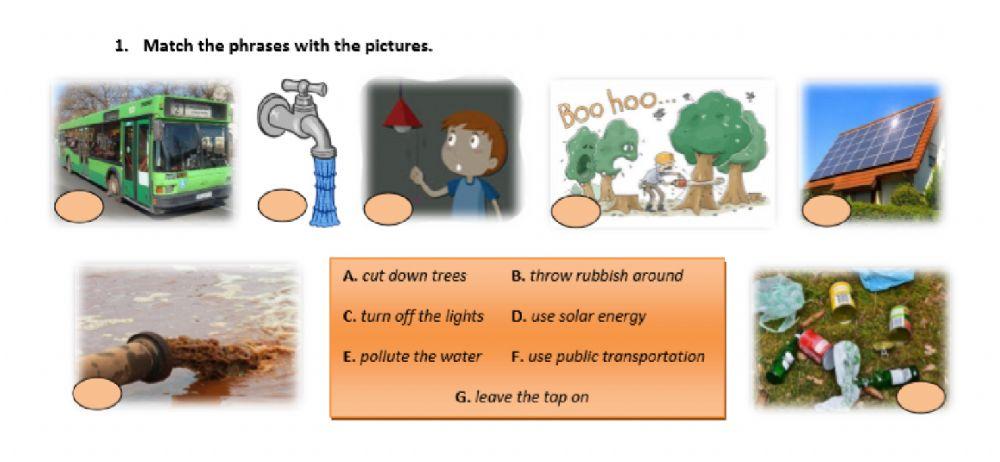 1. Match the phrases with the pictures.

Boo hoo...

A. cut down trees
B. throw rubbish around
C. turn off the lights
D. use solar energy
E. pollute the water
F. use public transportation
G. leave the tap on