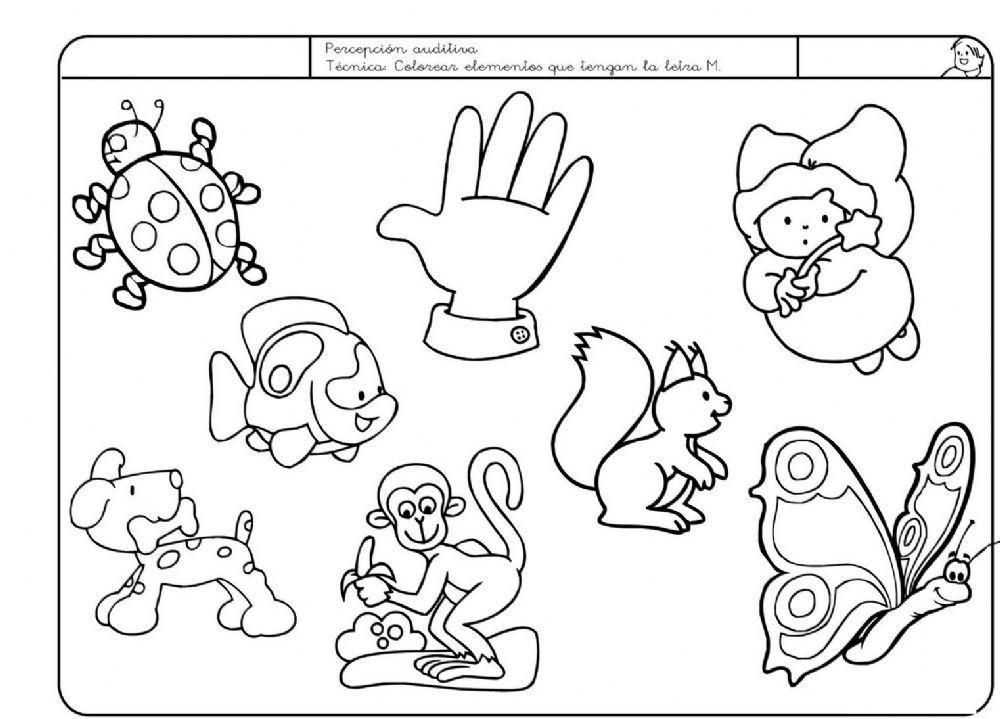 Percepción auditiva
Técnica: Colorear elementos que tengan la letra M.