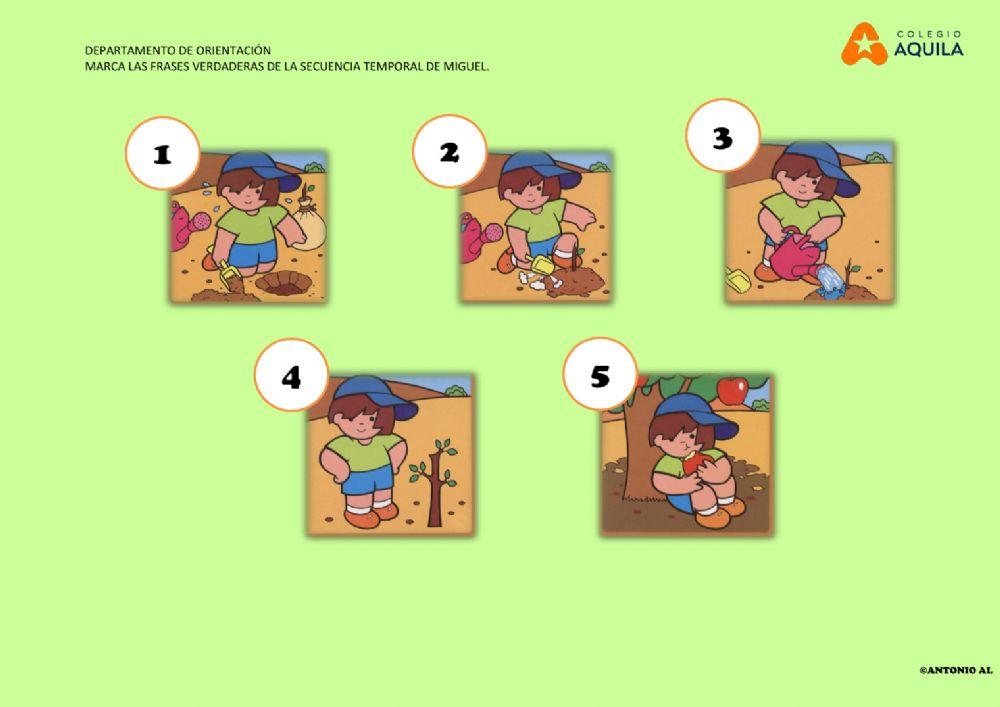 DEPARTAMENTO DE ORIENTACIÓN
MARCA LAS FRASES VERDADERAS DE LA SECUENCIA TEMPORAL DE MIGUEL.

COLEGIO AQUILA

1

2

3

4

5

©ANTONIO AL