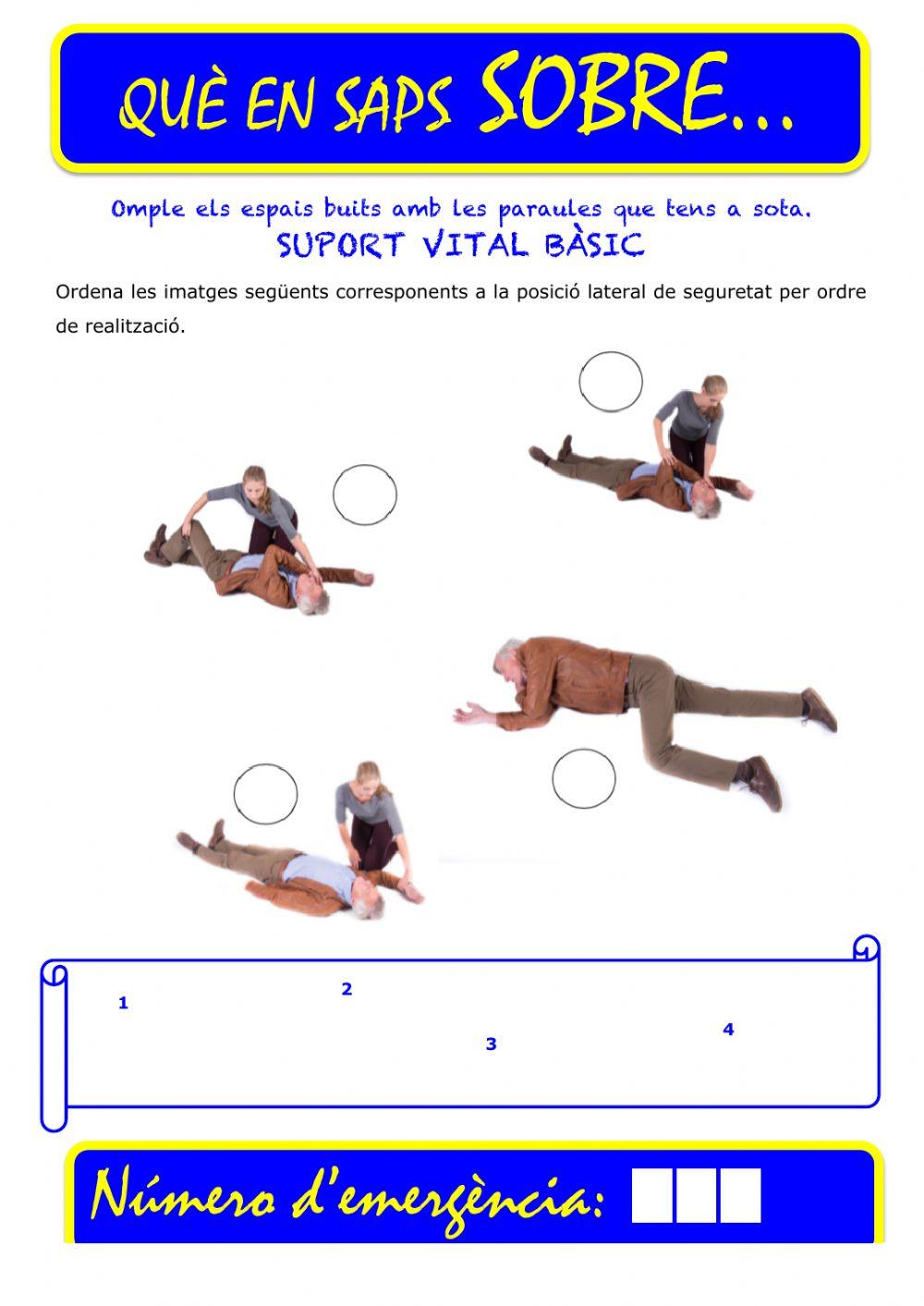 QUÈ EN SAPS SOBRE...

Omple els espais buits amb les paraules que tens a sota.
SUPORT VITAL BÀSIC

Ordena les imatges següents corresponents a la posició lateral de seguretat per ordre de realització.

1
2
3
4

Número d'emergència: