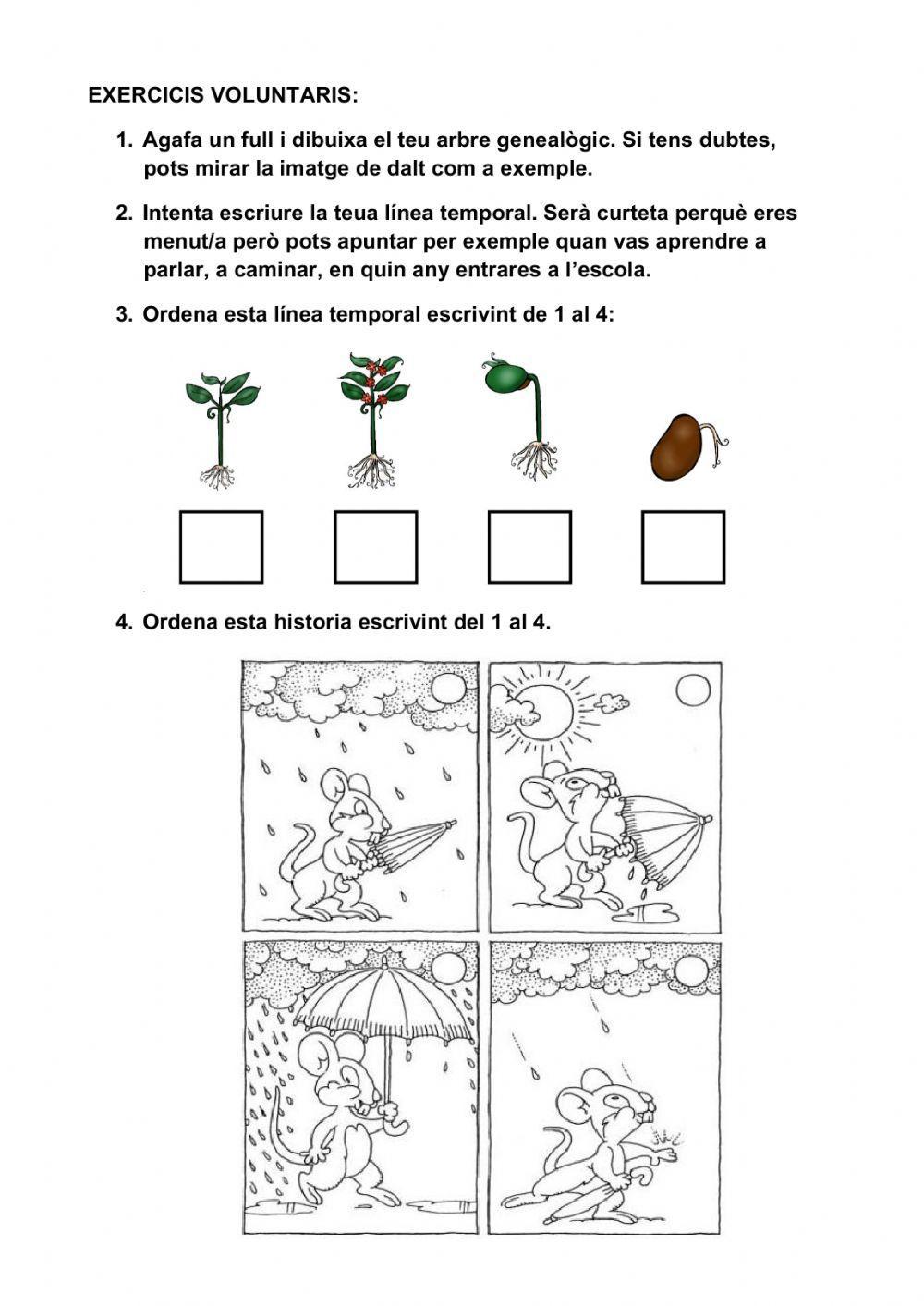 EXERCICIS VOLUNTARIS:

1. Agafa un full i dibuixa el teu arbre genealògic. Si tens dubtes, pots mirar la imatge de dalt com a exemple.

2. Intenta escriure la teua línea temporal. Serà curteta perquè eres menut/a però pots apuntar per exemple quan vas aprendre a parlar, a caminar, en quin any entrares a l'escola.

3. Ordena esta línea temporal escrivint de 1 al 4:

4. Ordena esta historia escrivint del 1 al 4.