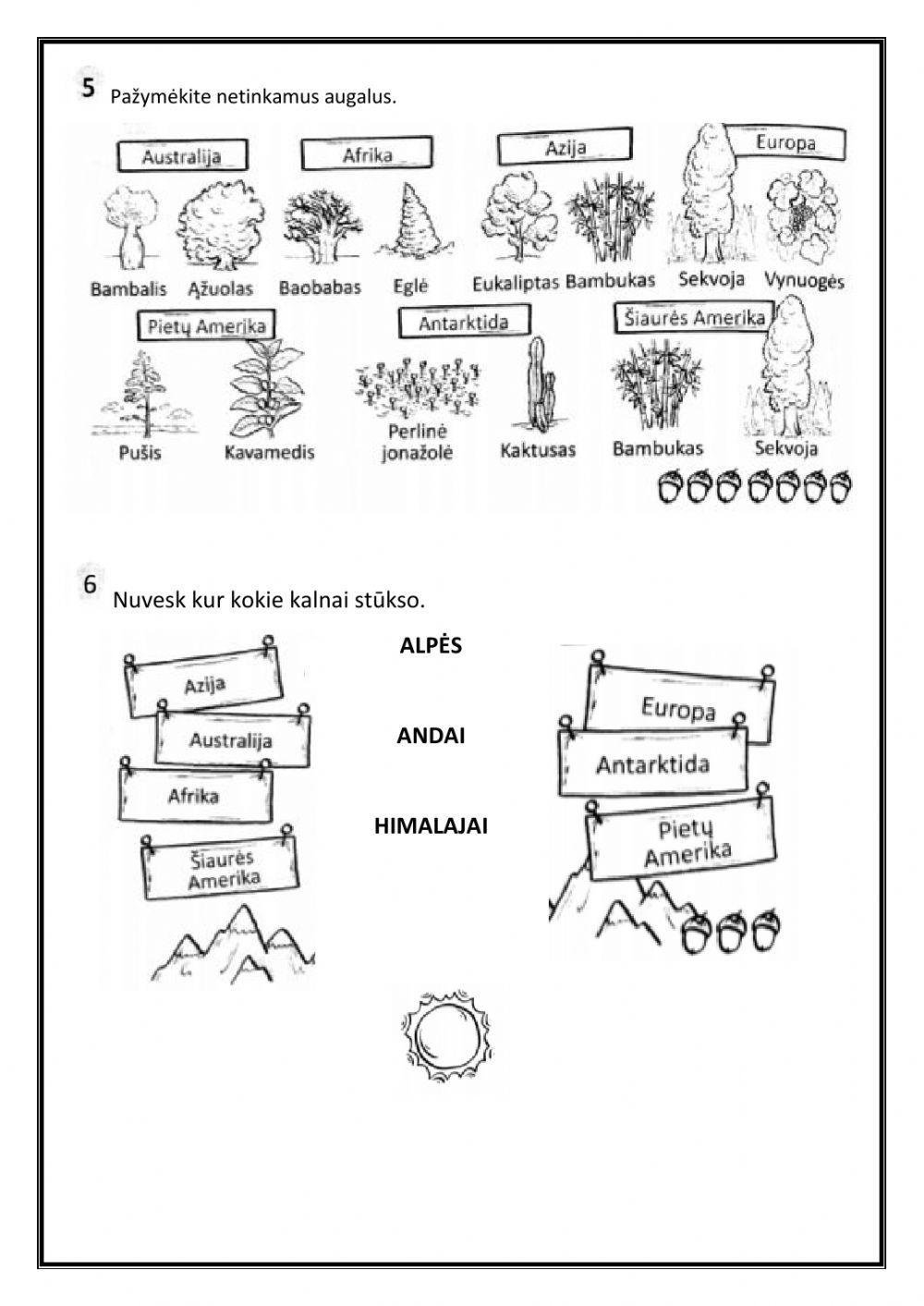 5 Pažymėkite netinkamus augalus.

Australija

Bambalis Ąžuolas

Afrika

Baobabas Eglė

Azija

Eukaliptas Bambukas

Europa

Sekvoja Vynuogės

Pietų Amerika

Pušis Kavamedis

Antarktida

Perlinė jonažolė Kaktusas

Šiaurės Amerika

Bambukas Sekvoja

6 Nuvesk kur kokie kalnai stūkso.

Azija

Australija

Afrika

Šiaurės Amerika

ALPĖS

ANDAI

HIMALAJAI

Europa

Antarktida

Pietų Amerika