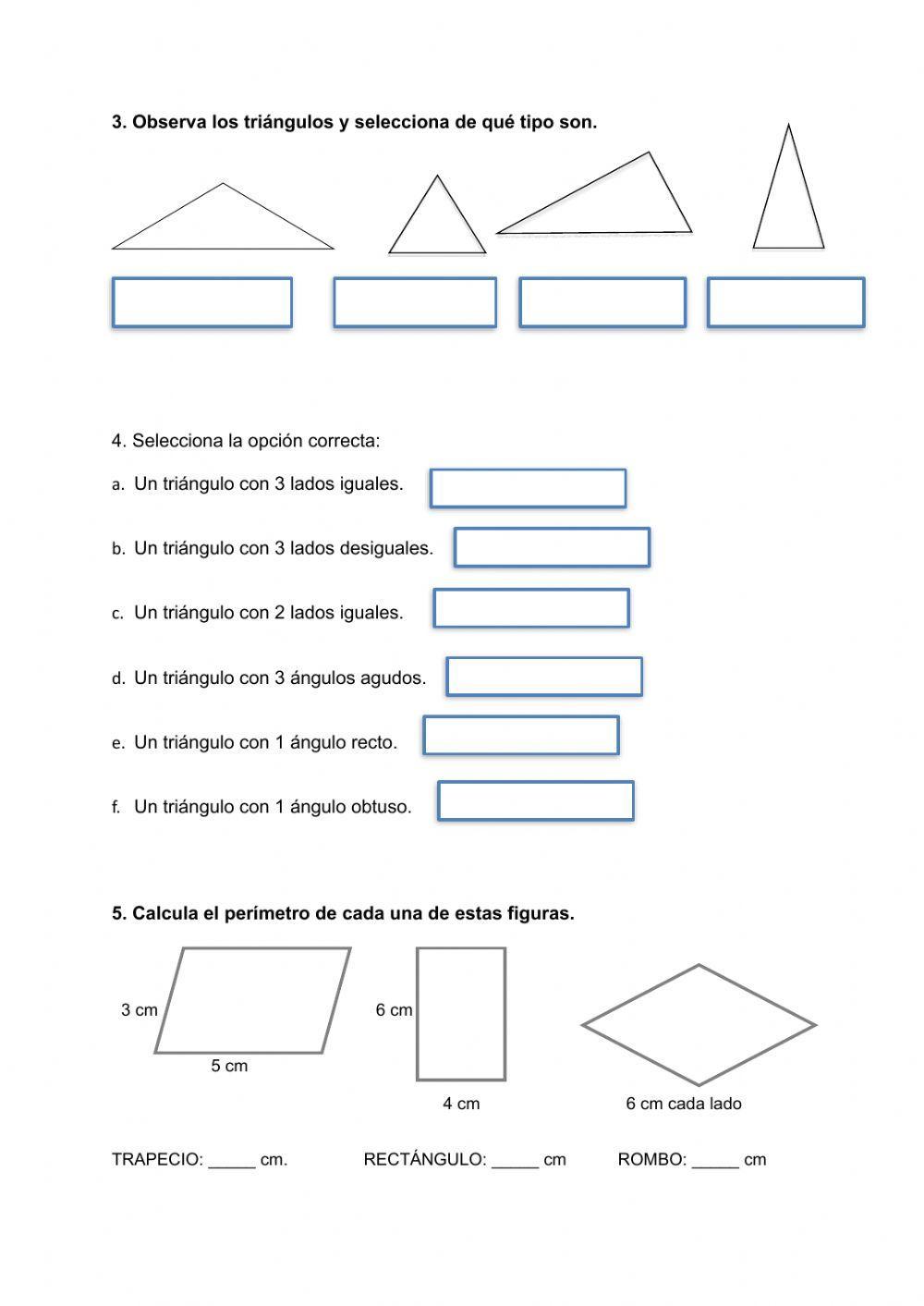 3. Observa los triángulos y selecciona de qué tipo son.

4. Selecciona la opción correcta:

a. Un triángulo con 3 lados iguales.

b. Un triángulo con 3 lados desiguales.

c. Un triángulo con 2 lados iguales.

d. Un triángulo con 3 ángulos agudos.

e. Un triángulo con 1 ángulo recto.

f. Un triángulo con 1 ángulo obtuso.

5. Calcula el perímetro de cada una de estas figuras.

3 cm

5 cm

6 cm

4 cm

6 cm cada lado

TRAPECIO: _____ cm. RECTÁNGULO: _____ cm ROMBO: _____ cm