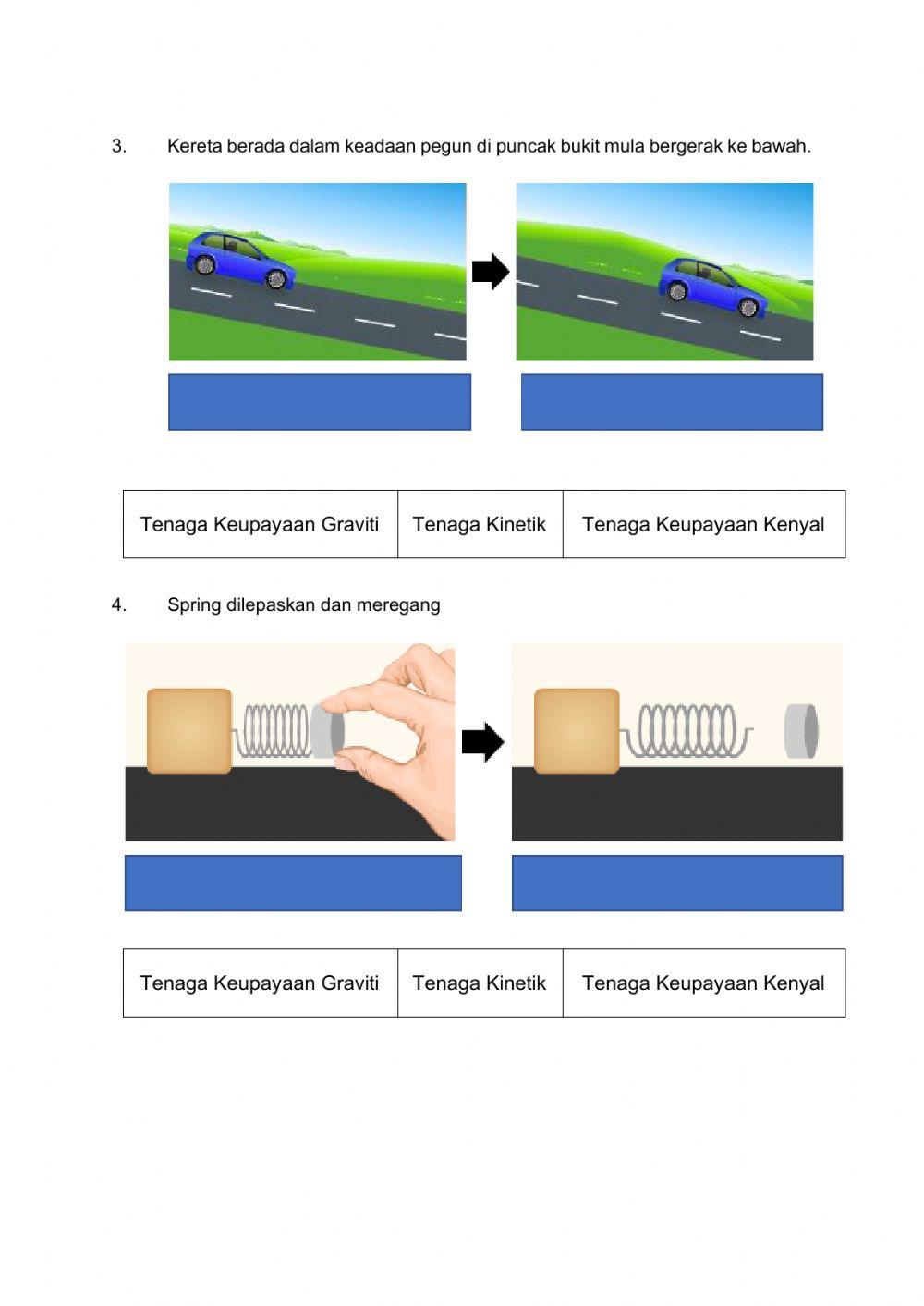 3. Kereta berada dalam keadaan pegun di puncak bukit mula bergerak ke bawah.

| Tenaga Keupayaan Graviti | Tenaga Kinetik | Tenaga Keupayaan Kenyal |
|---|---|---|

4. Spring dilepaskan dan meregang

| Tenaga Keupayaan Graviti | Tenaga Kinetik | Tenaga Keupayaan Kenyal |
|---|---|---|