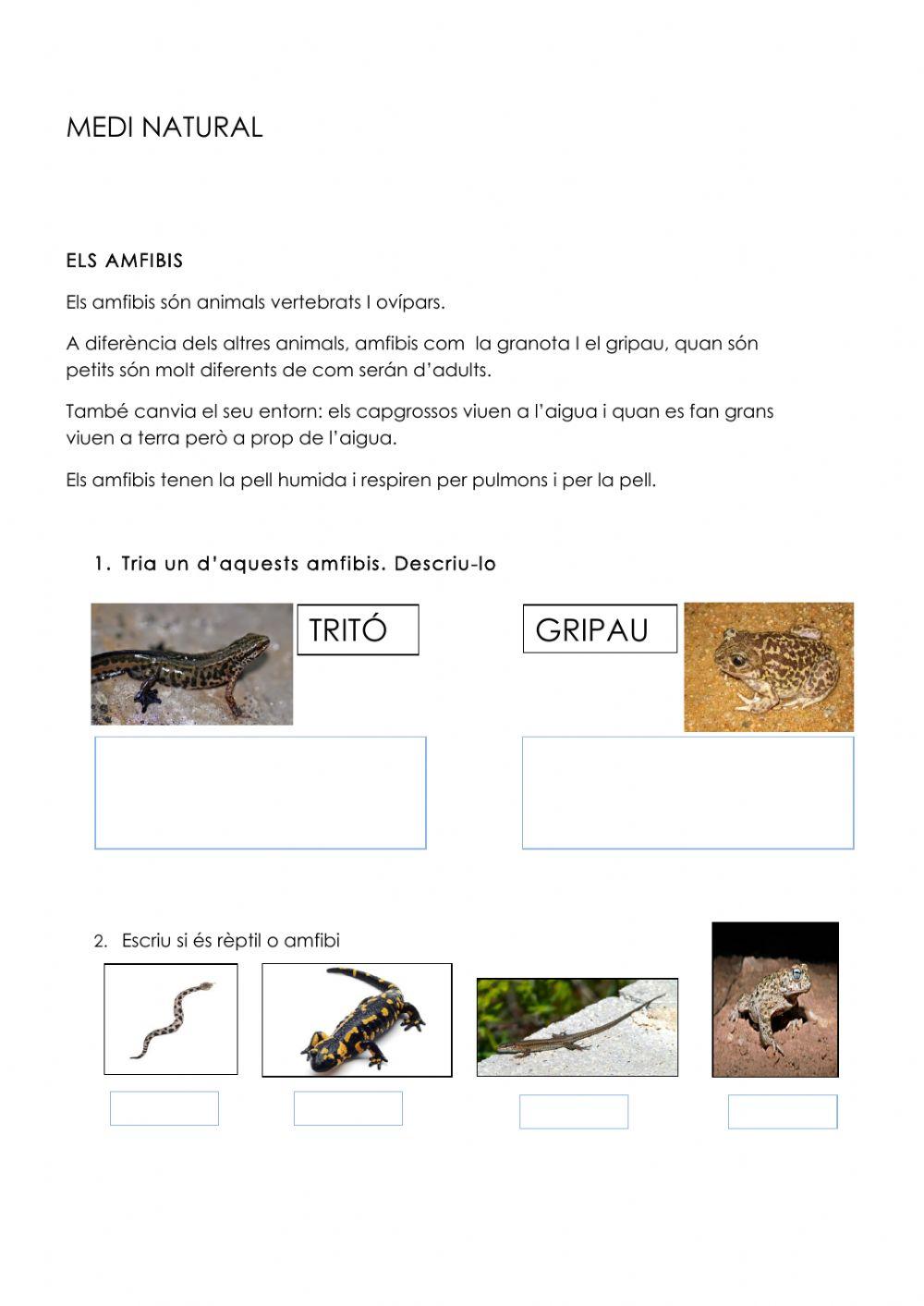 MEDI NATURAL

ELS AMFIBIS

Els amfibis són animals vertebrats I ovípars.

A diferència dels altres animals, amfibis com la granota I el gripau, quan són petits són molt diferents de com serán d'adults.

També canvia el seu entorn: els capgrossos viuen a l'aigua i quan es fan grans viuen a terra però a prop de l'aigua.

Els amfibis tenen la pell humida i respiren per pulmons i per la pell.

1. Tria un d'aquests amfibis. Descriu-lo

TRITÓ

GRIPAU

2. Escriu si és rèptil o amfibi