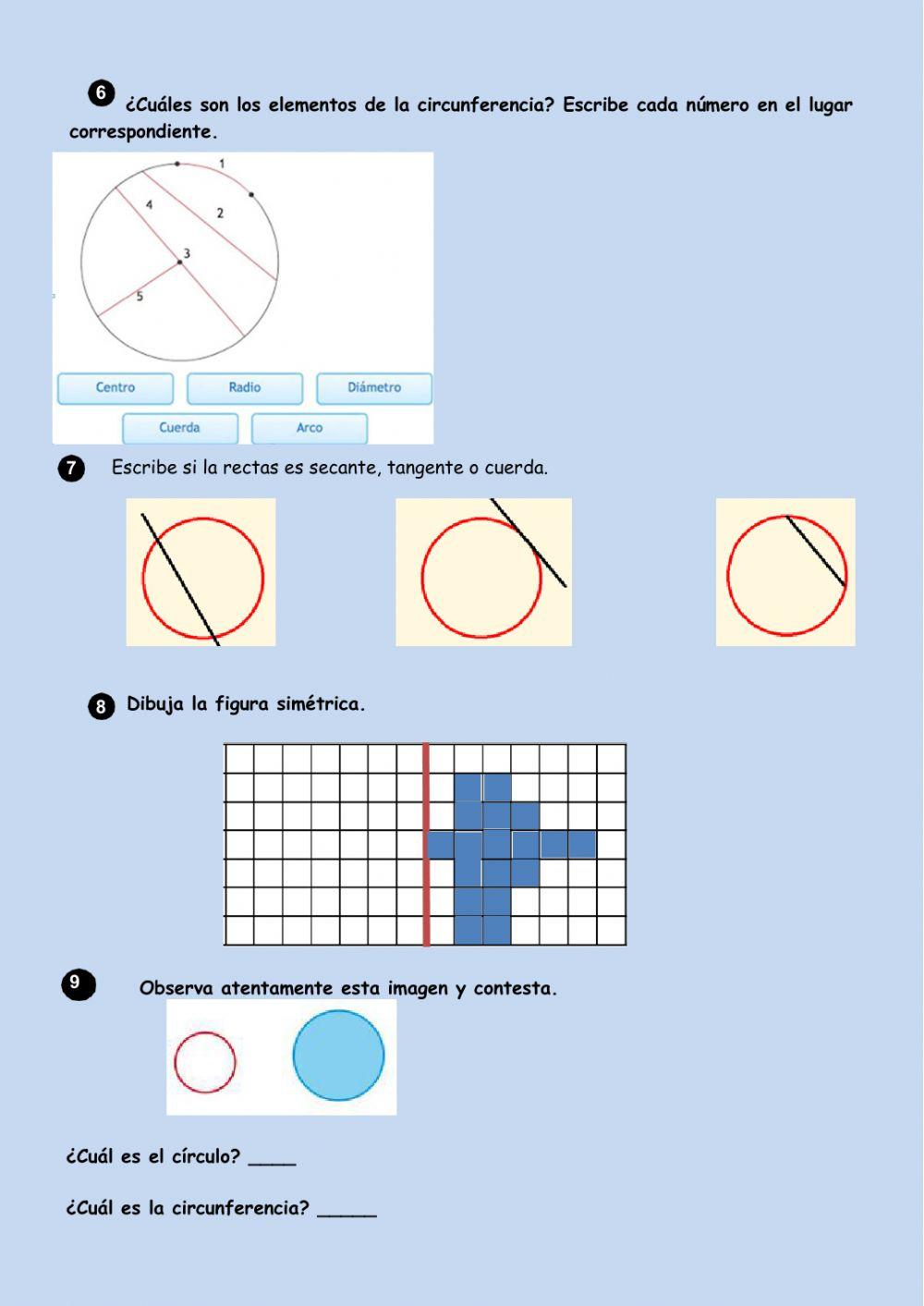 6 ¿Cuáles son los elementos de la circunferencia? Escribe cada número en el lugar correspondiente.

1
4
2
3
5

Centro
Radio
Diámetro
Cuerda
Arco

7 Escribe si la rectas es secante, tangente o cuerda.

8 Dibuja la figura simétrica.

9 Observa atentamente esta imagen y contesta.

¿Cuál es el círculo? ____

¿Cuál es la circunferencia? _____