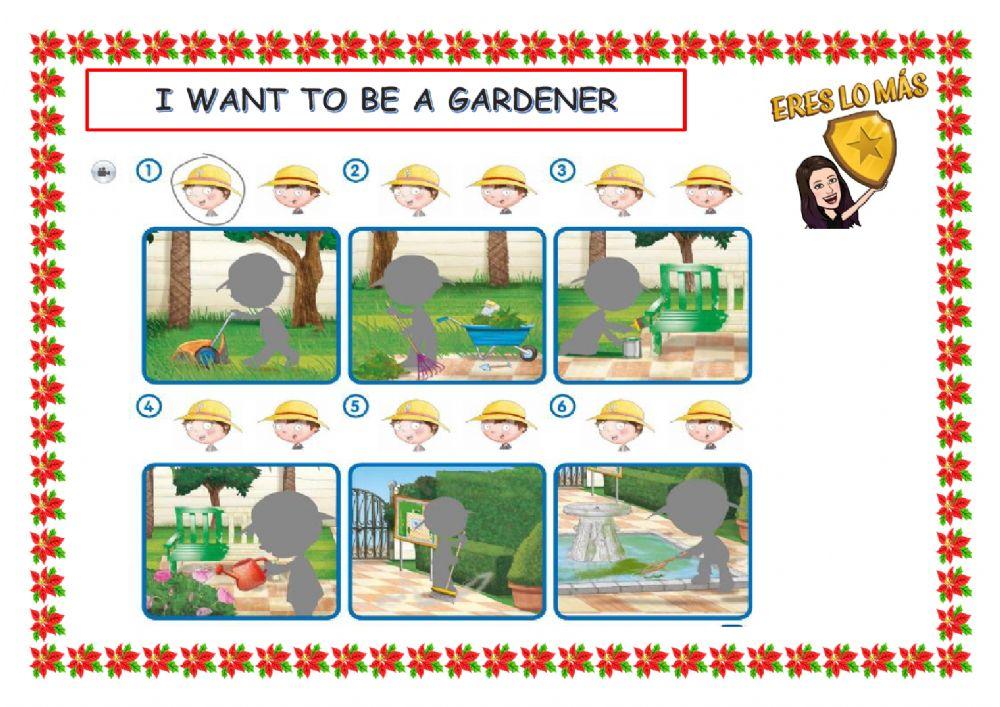 I WANT TO BE A GARDENER

ERES LO MÁS

1

2

3

4

5

6