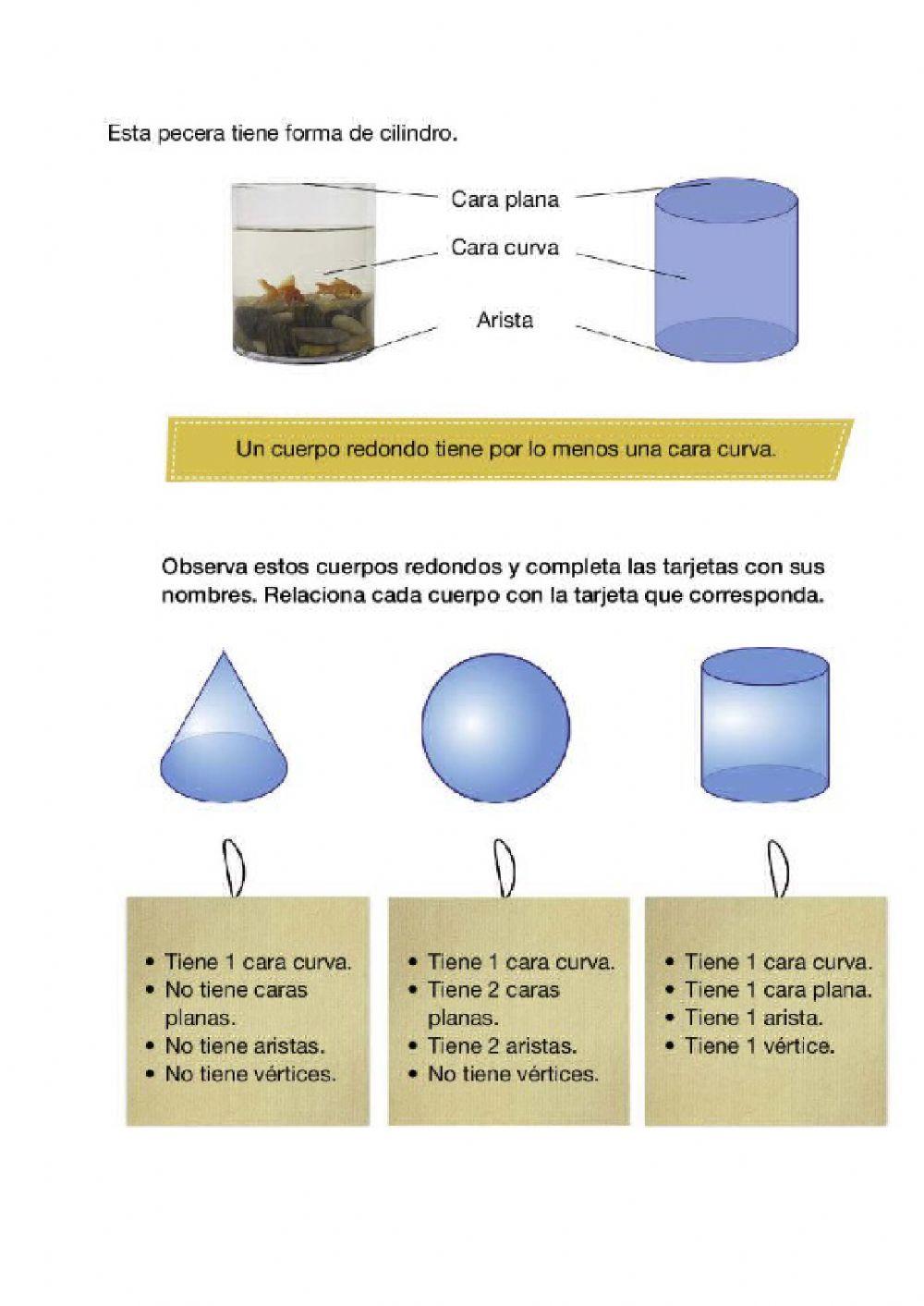 Esta pecera tiene forma de cilindro.

Cara plana

Cara curva

Arista

Un cuerpo redondo tiene por lo menos una cara curva.

Observa estos cuerpos redondos y completa las tarjetas con sus nombres. Relaciona cada cuerpo con la tarjeta que corresponda.

• Tiene 1 cara curva.
• No tiene caras planas.
• No tiene aristas.
• No tiene vértices.

• Tiene 1 cara curva.
• Tiene 2 caras planas.
• Tiene 2 aristas.
• No tiene vértices.

• Tiene 1 cara curva.
• Tiene 1 cara plana.
• Tiene 1 arista.
• Tiene 1 vértice.