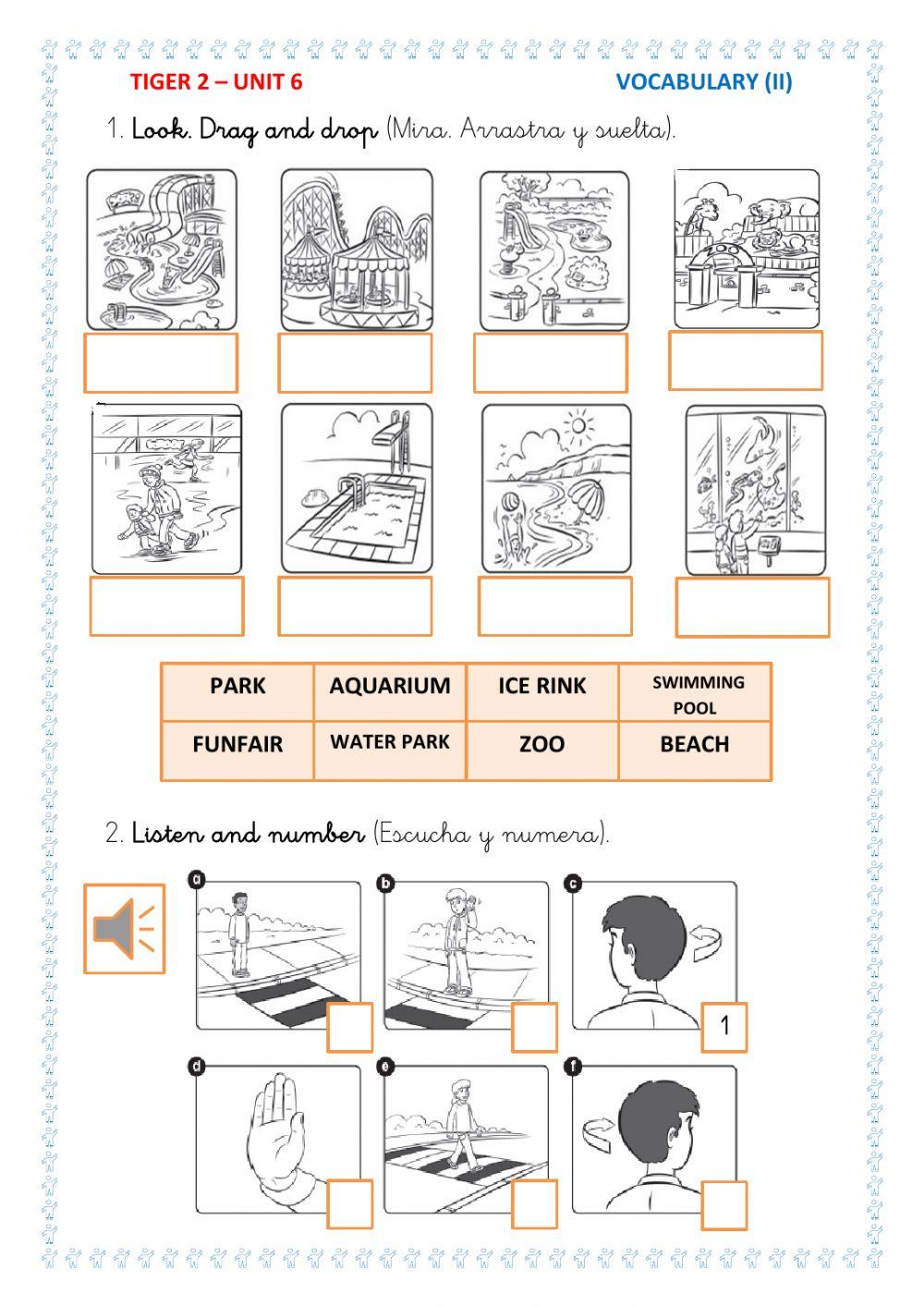 TIGER 2 – UNIT 6

VOCABULARY (II)

1. Look. Drag and drop (Mira. Arrastra y suelta).

ZOO

| PARK | AQUARIUM | ICE RINK | SWIMMING POOL |
|---|---|---|---|
| FUNFAIR | WATER PARK | ZOO | BEACH |

2. Listen and number (Escucha y numera).

a

b

c

1

d

e

f