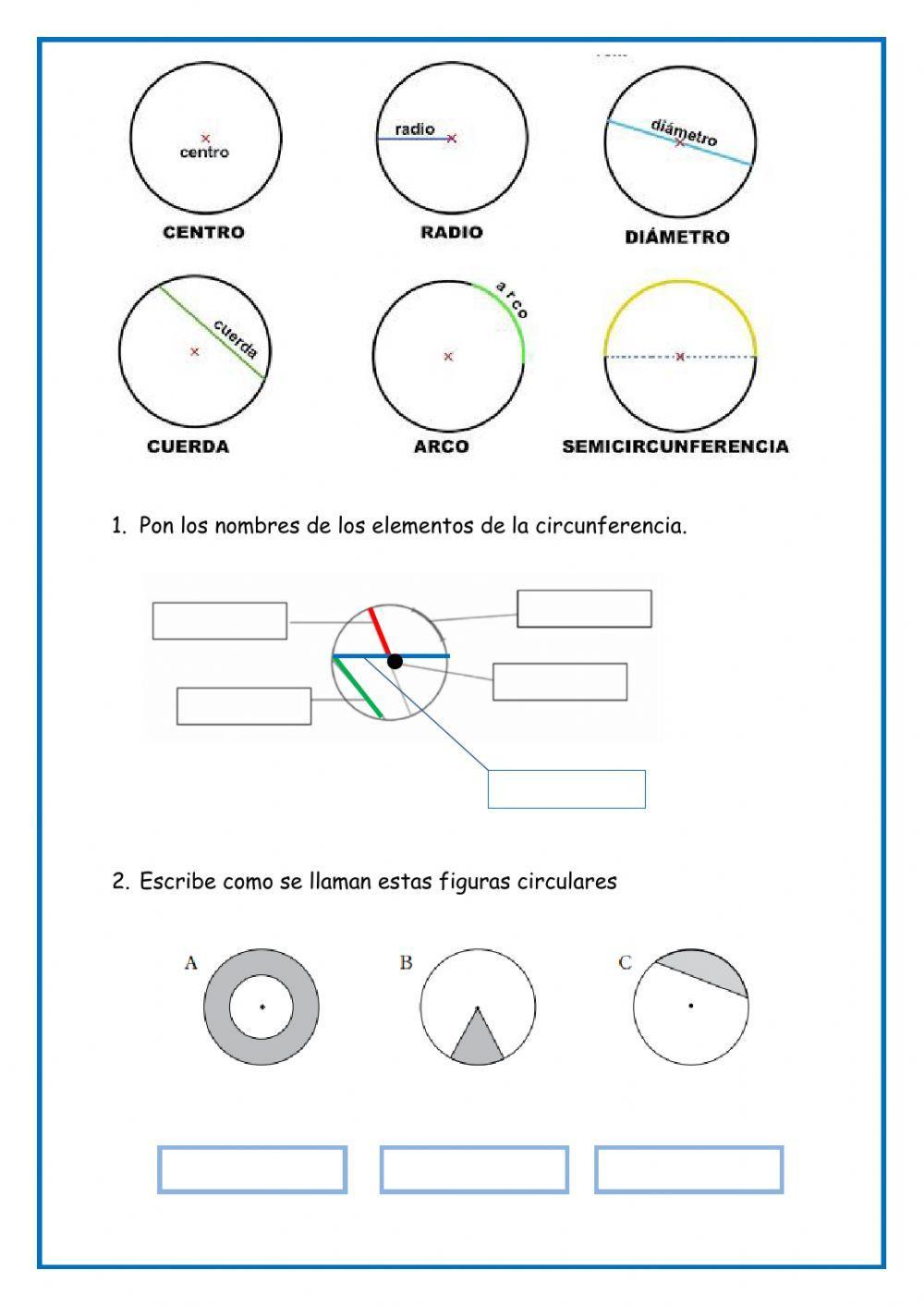 centro
CENTRO

radio
RADIO

diámetro
DIÁMETRO

cuerda
CUERDA

arco
ARCO

SEMICIRCUNFERENCIA

1. Pon los nombres de los elementos de la circunferencia.

2. Escribe como se llaman estas figuras circulares

A

B

C