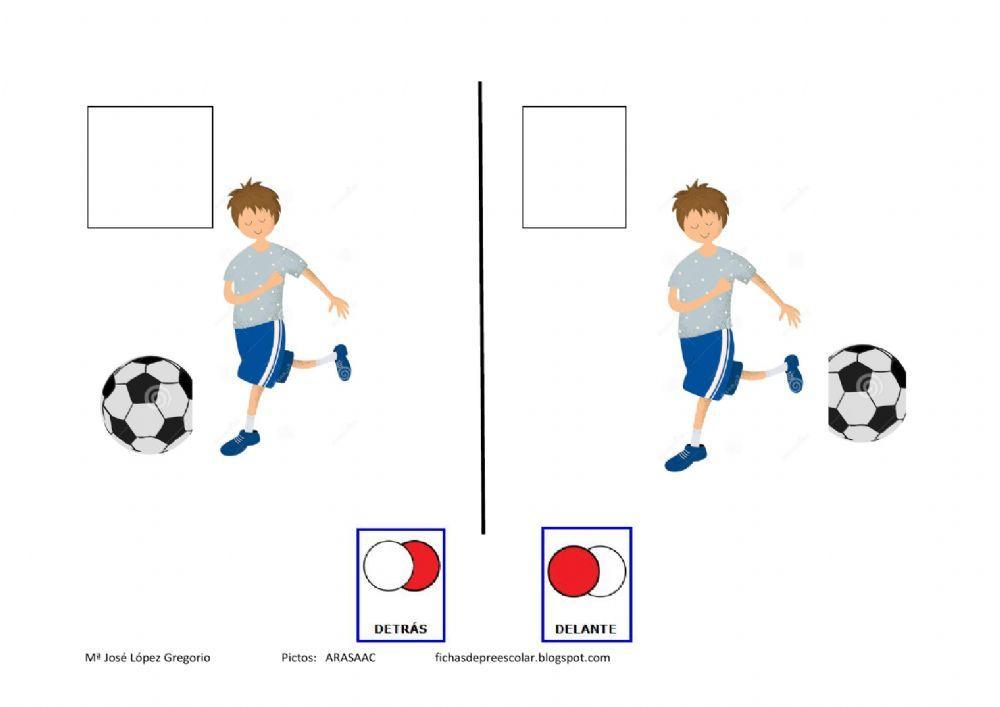 DETRÁS

DELANTE

Mª José López Gregorio Pictos: ARASAAC fichasdepreescolar.blogspot.com