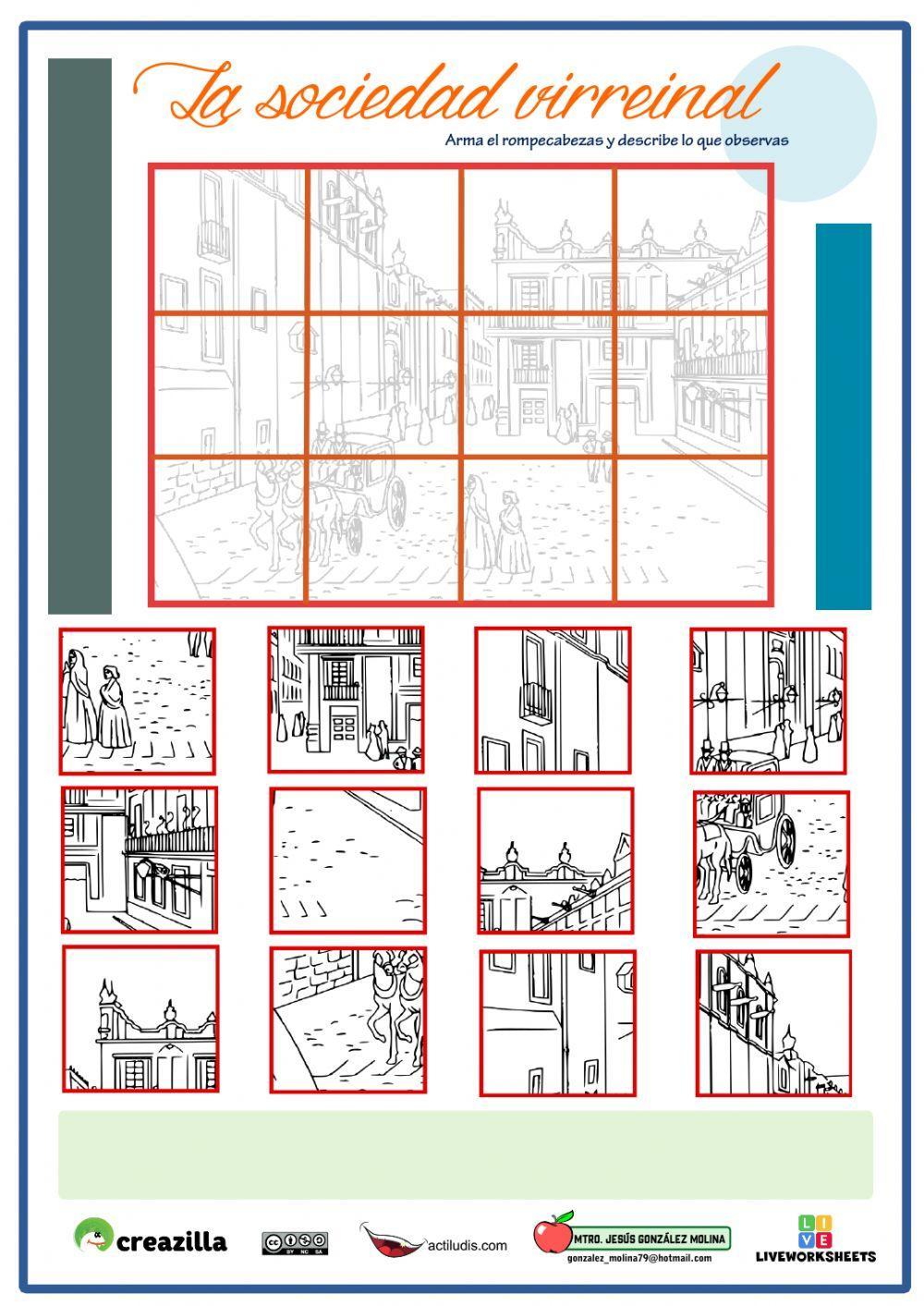 La sociedad virreinal

Arma el rompecabezas y describe lo que observas

creazilla

BY NC SA

actiludis.com

MTRO. JESÚS GONZÁLEZ MOLINA
gonzalez_molina79@hotmail.com

LIVE
LIVEWORKSHEETS