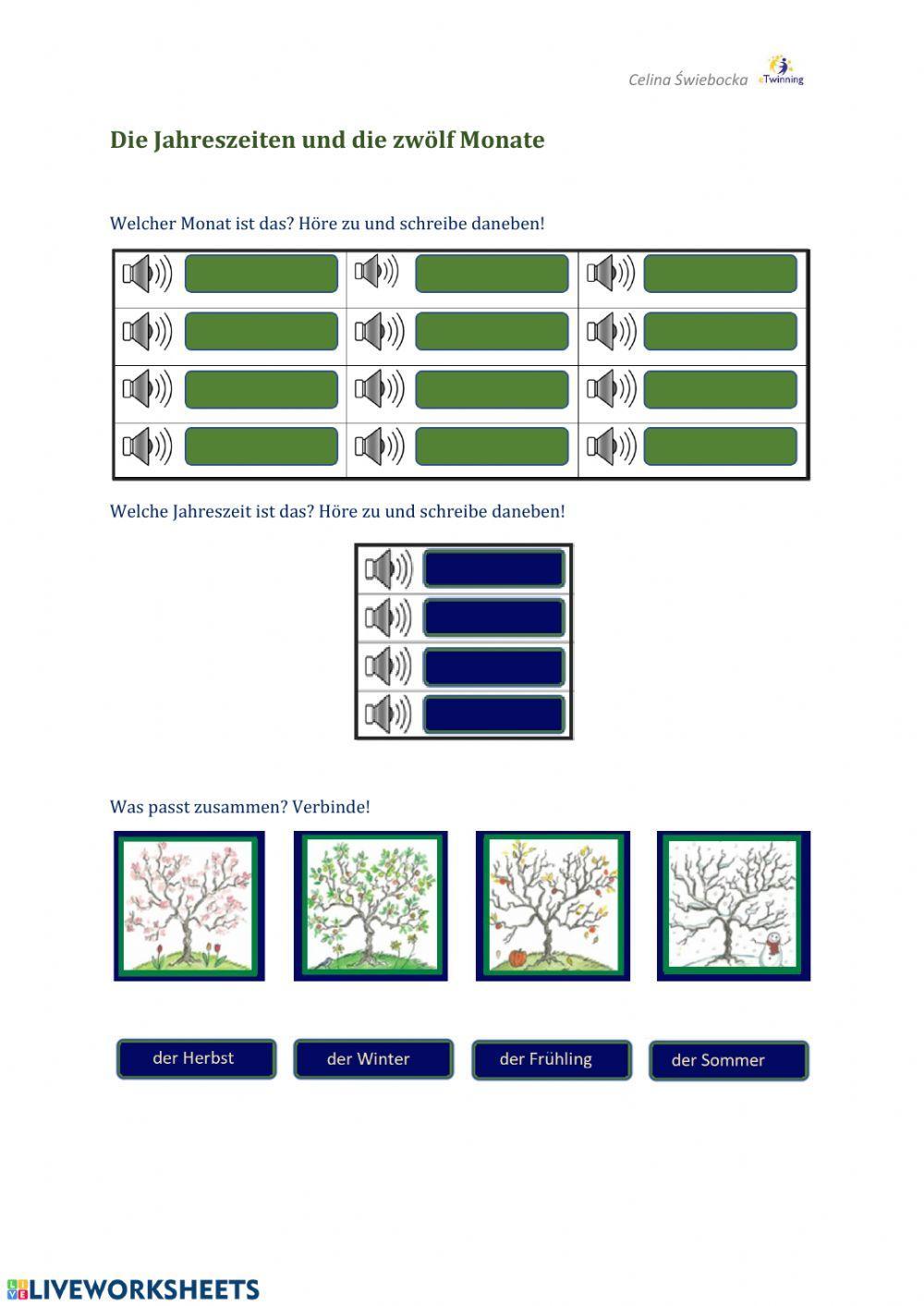 Celina Świebocka eTwinning

Die Jahreszeiten und die zwölf Monate

Welcher Monat ist das? Höre zu und schreibe daneben!

Welche Jahreszeit ist das? Höre zu und schreibe daneben!

Was passt zusammen? Verbinde!

der Herbst der Winter der Frühling der Sommer

LIVEWORKSHEETS