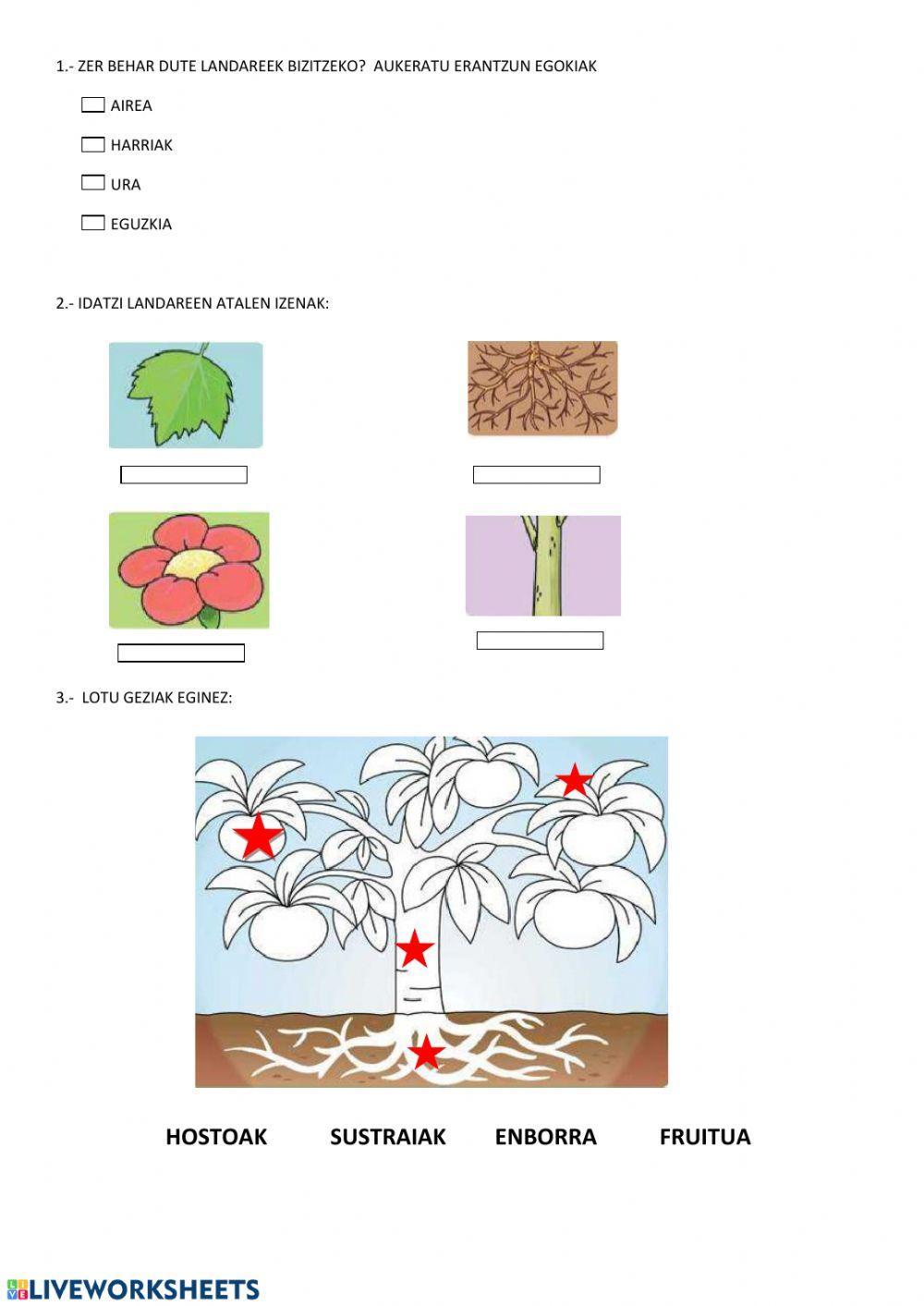 1.- ZER BEHAR DUTE LANDAREEK BIZITZEKO? AUKERATU ERANTZUN EGOKIAK

AIREA

HARRIAK

URA

EGUZKIA

2.- IDATZI LANDAREEN ATALEN IZENAK:

3.- LOTU GEZIAK EGINEZ:

HOSTOAK SUSTRAIAK ENBORRA FRUITUA

LIVEWORKSHEETS