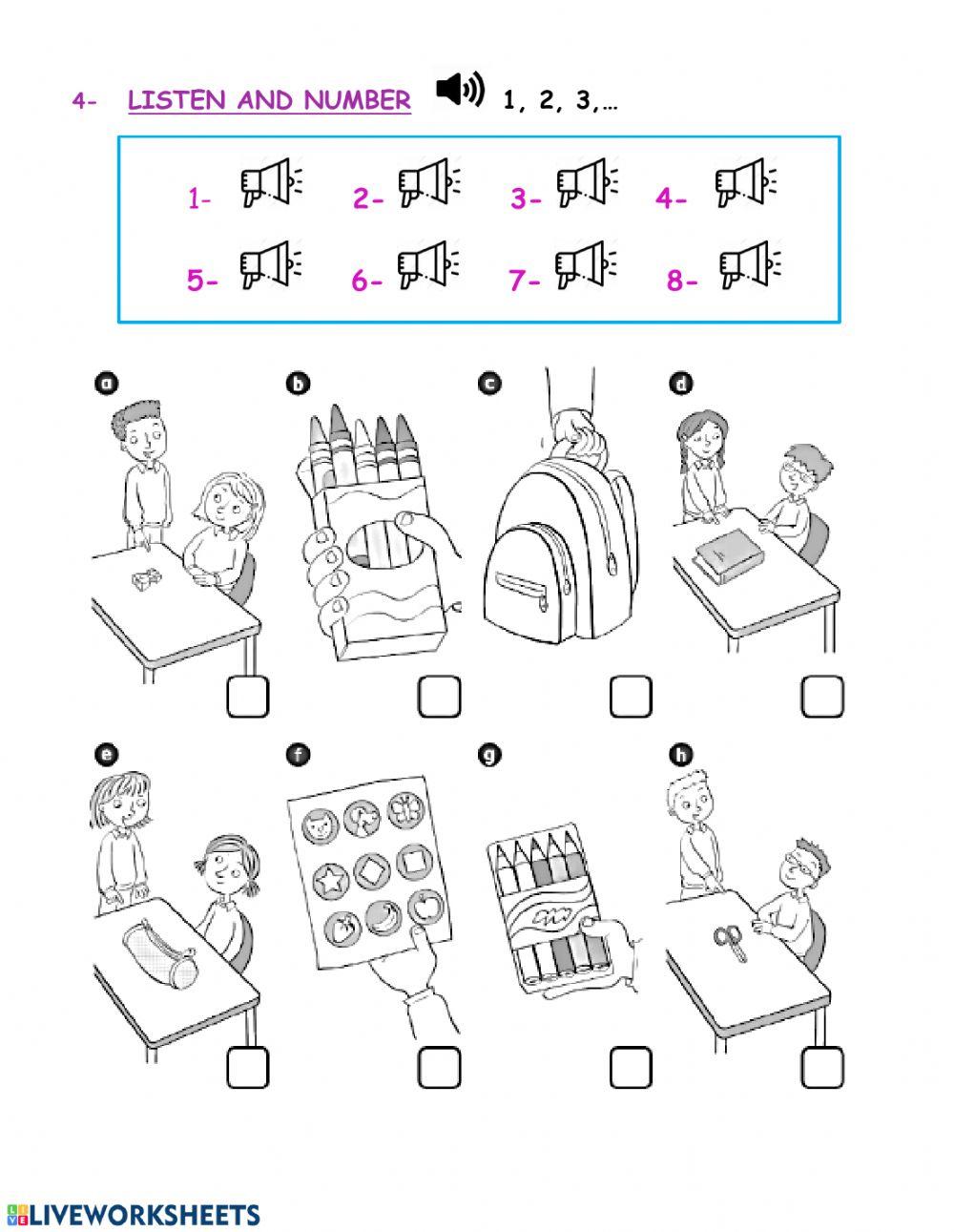 4- LISTEN AND NUMBER 1, 2, 3,…

1- 2- 3- 4-

5- 6- 7- 8-

a

b

c

d

e

f

g

h

LIVEWORKSHEETS