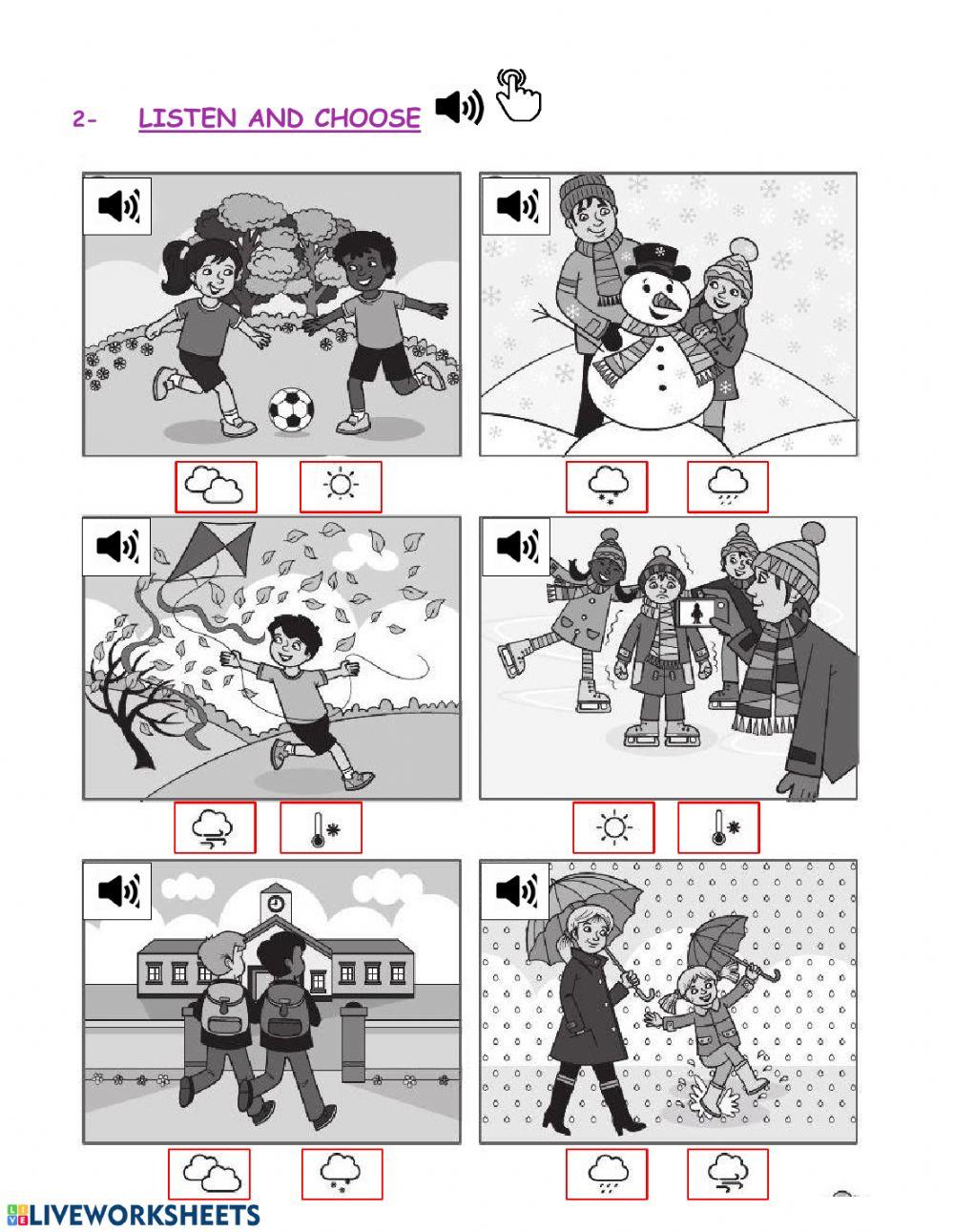 2- LISTEN AND CHOOSE

LIVEWORKSHEETS