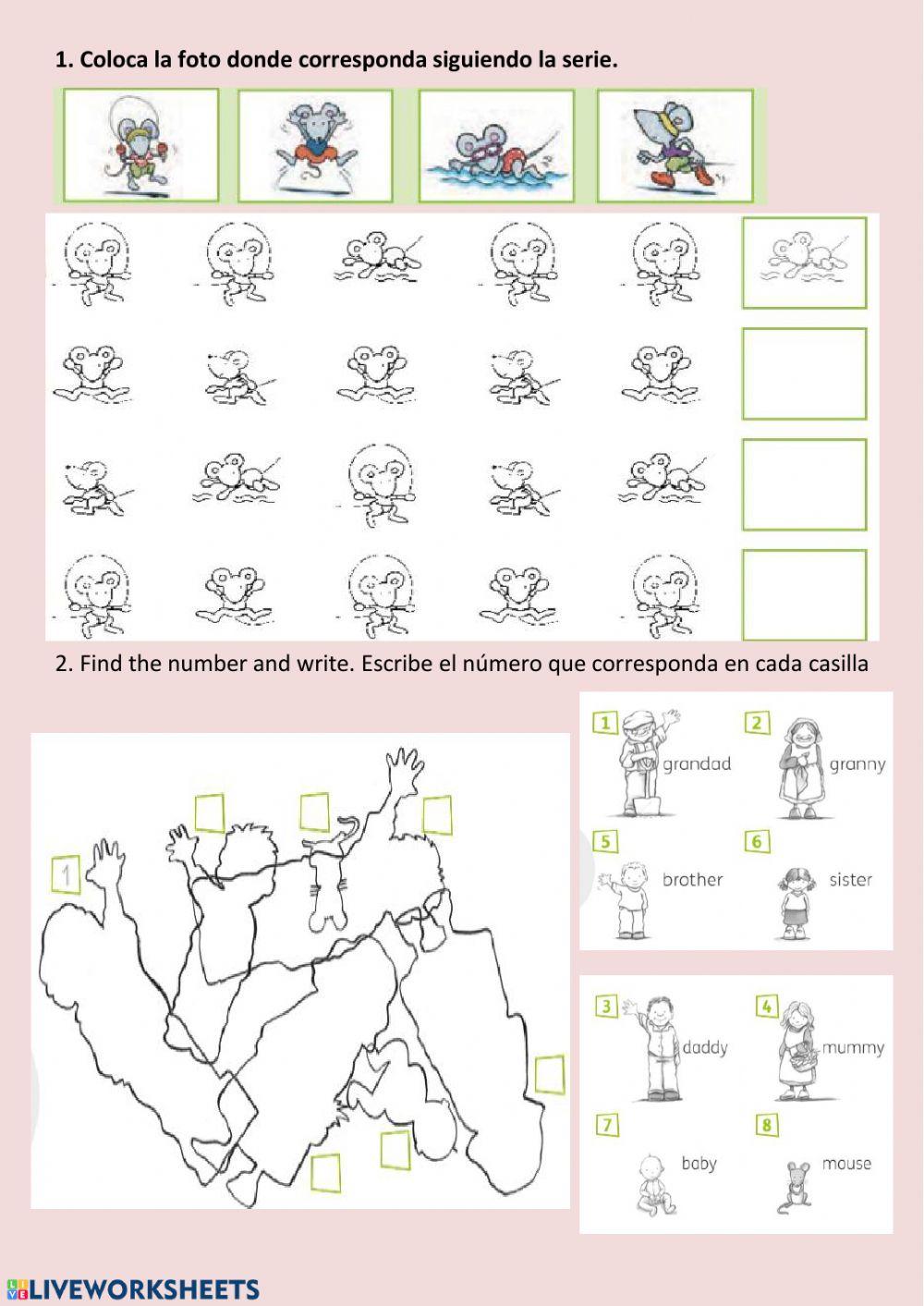 1. Coloca la foto donde corresponda siguiendo la serie.

2. Find the number and write. Escribe el número que corresponda en cada casilla

1

1 grandad
2 granny
5 brother
6 sister

3 daddy
4 mummy
7 baby
8 mouse

LIVEWORKSHEETS