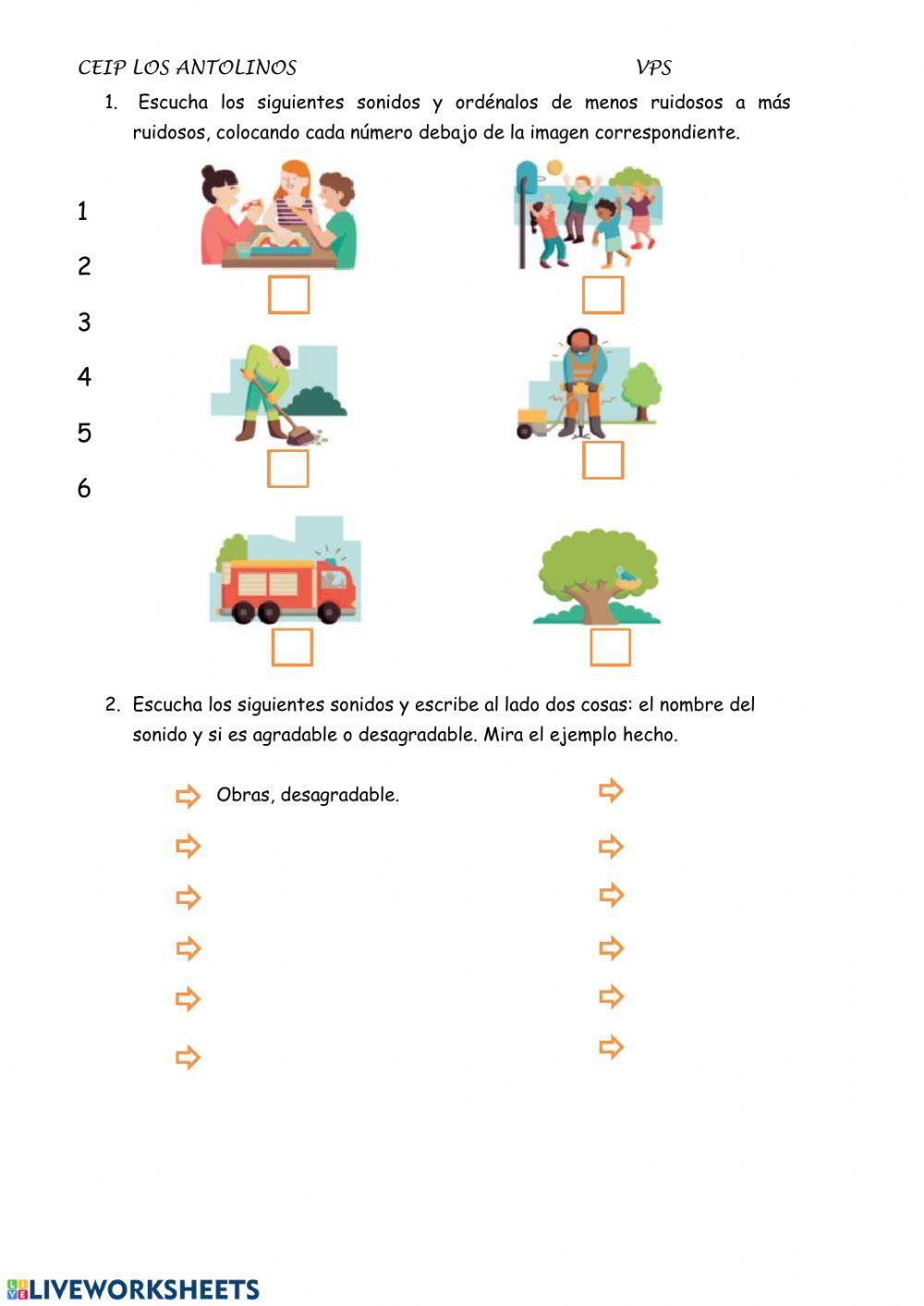 CEIP LOS ANTOLINOS VPS

1. Escucha los siguientes sonidos y ordénalos de menos ruidosos a más ruidosos, colocando cada número debajo de la imagen correspondiente.

1

2

3

4

5

6

2. Escucha los siguientes sonidos y escribe al lado dos cosas: el nombre del sonido y si es agradable o desagradable. Mira el ejemplo hecho.

Obras, desagradable.

LIVEWORKSHEETS