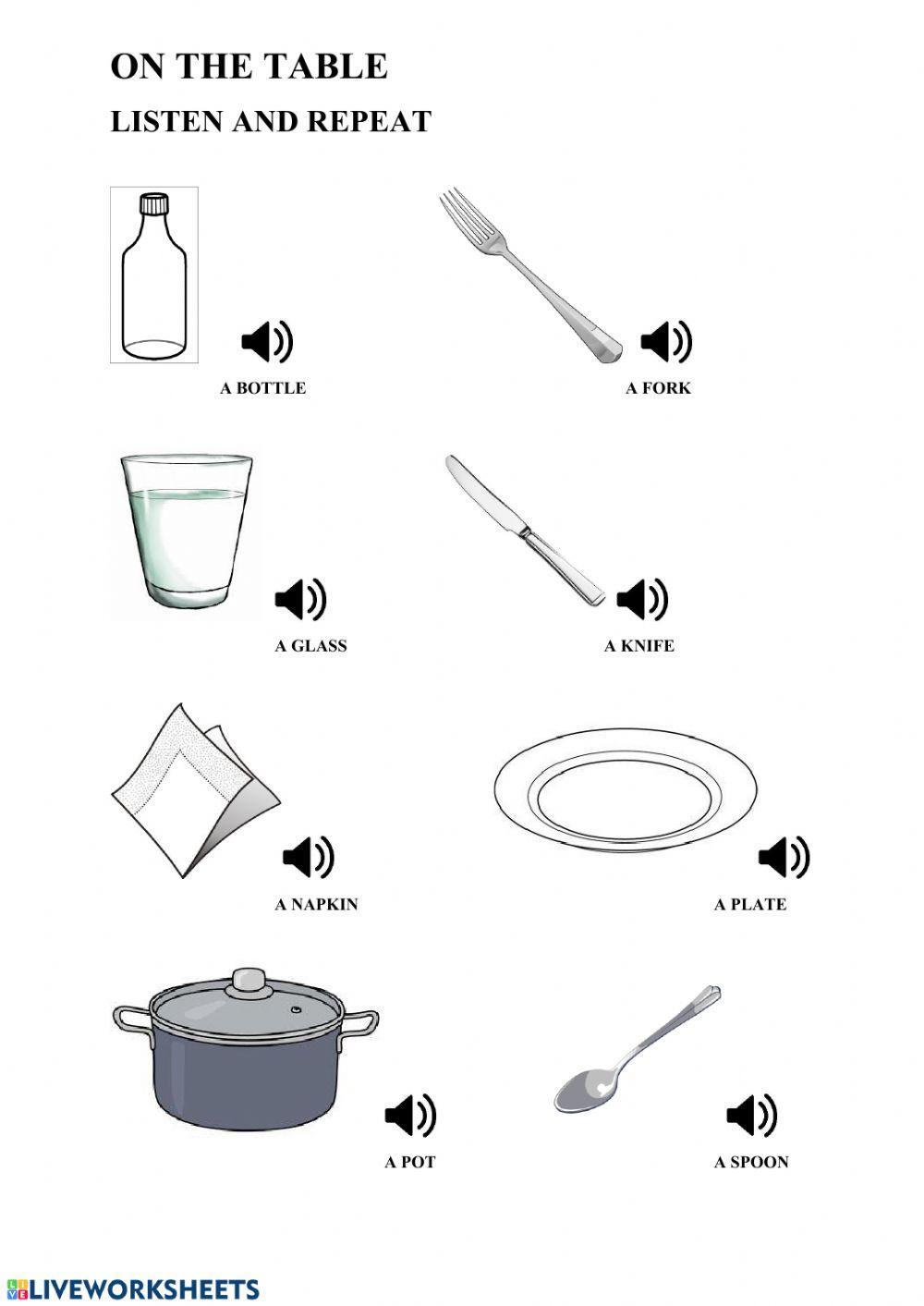 ON THE TABLE

LISTEN AND REPEAT

A BOTTLE

A FORK

A GLASS

A KNIFE

A NAPKIN

A PLATE

A POT

A SPOON

LIVEWORKSHEETS