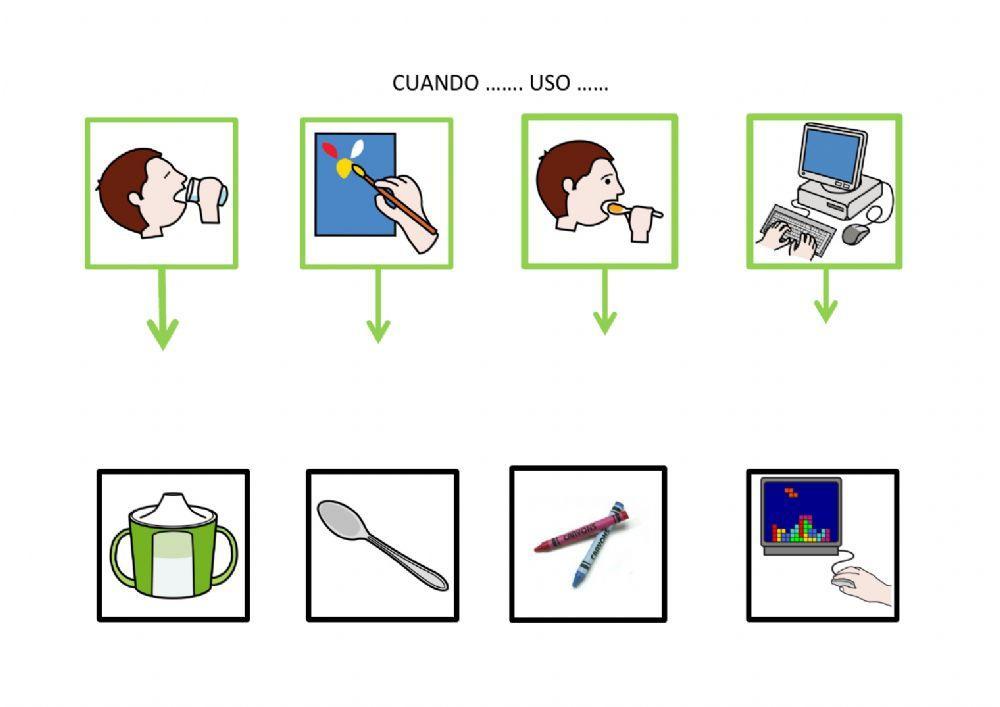 CUANDO ……. USO ……