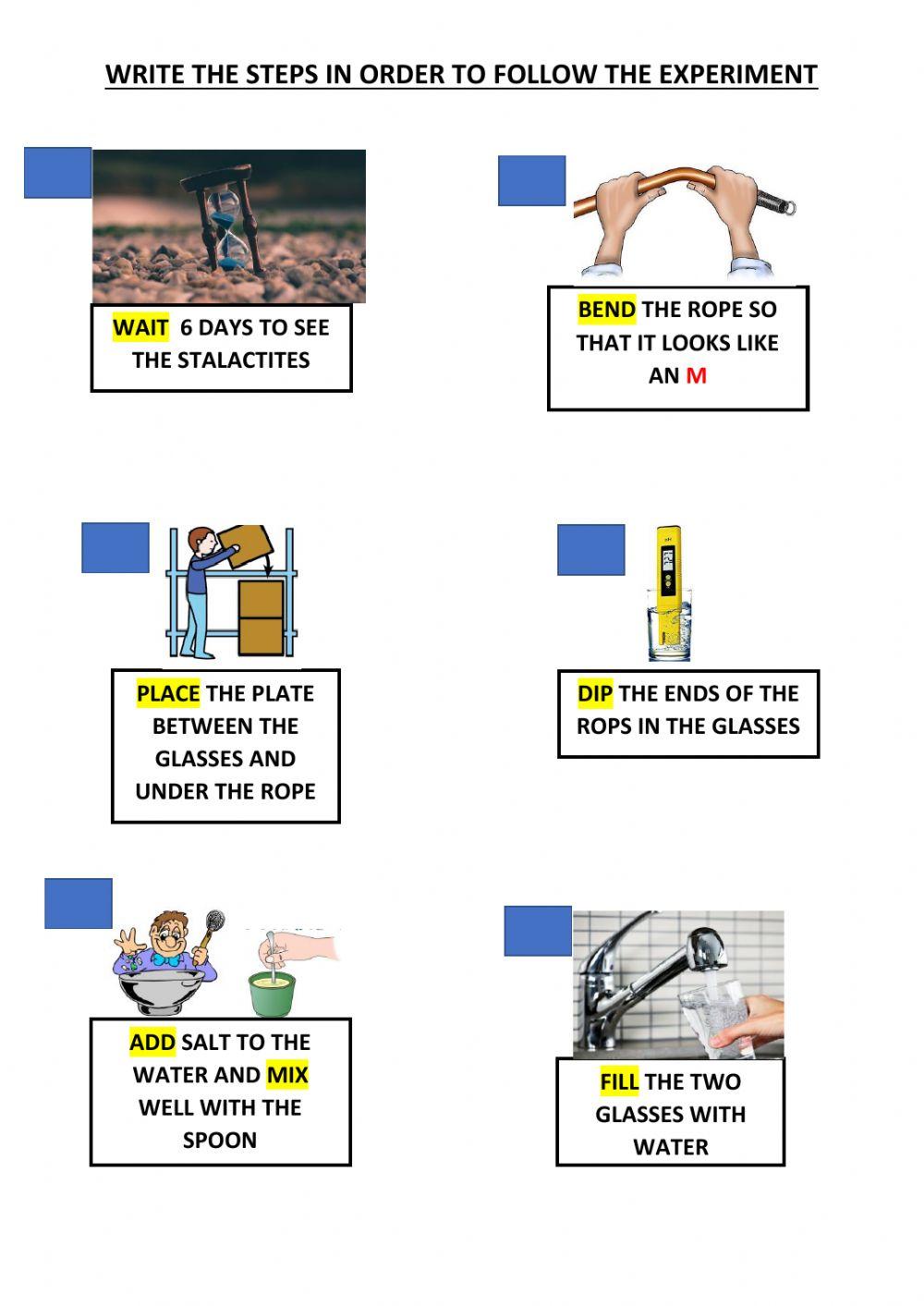 WRITE THE STEPS IN ORDER TO FOLLOW THE EXPERIMENT

WAIT 6 DAYS TO SEE THE STALACTITES

BEND THE ROPE SO THAT IT LOOKS LIKE AN M

PLACE THE PLATE BETWEEN THE GLASSES AND UNDER THE ROPE

DIP THE ENDS OF THE ROPS IN THE GLASSES

ADD SALT TO THE WATER AND MIX WELL WITH THE SPOON

FILL THE TWO GLASSES WITH WATER