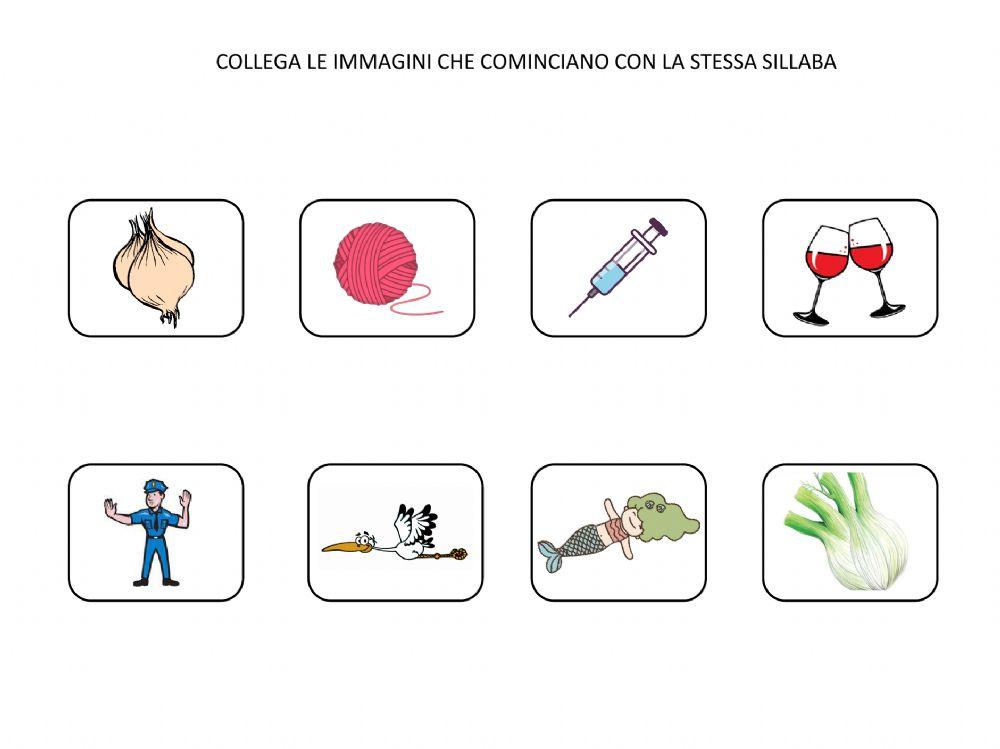 COLLEGA LE IMMAGINI CHE COMINCIANO CON LA STESSA SILLABA