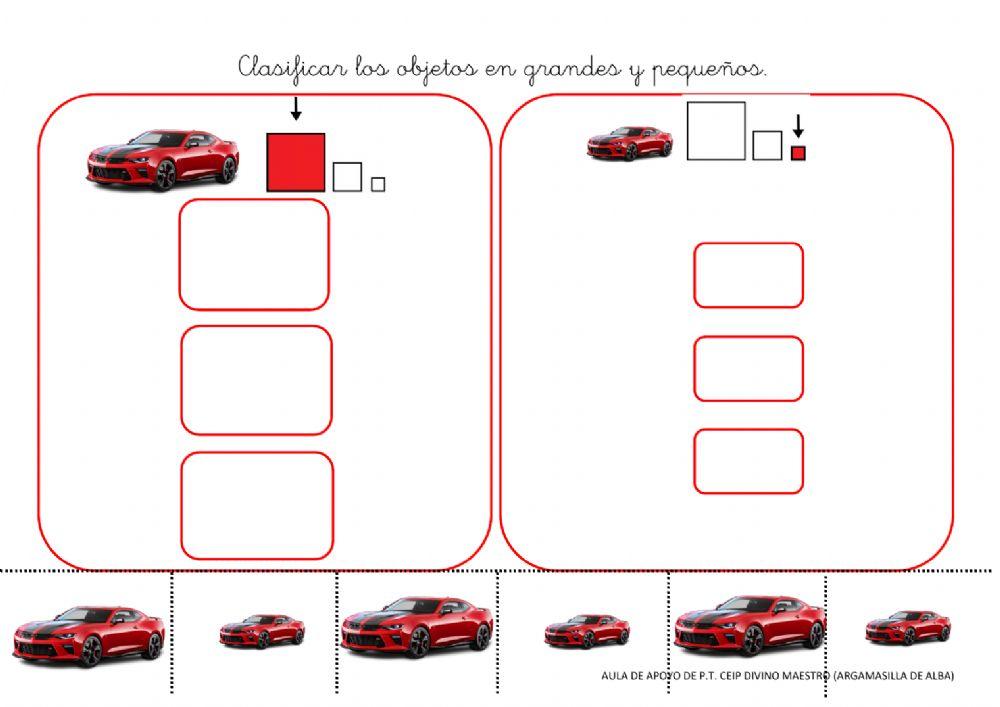 Clasificar los objetos en grandes y pequeños.

AULA DE APOYO DE P.T. CEIP DIVINO MAESTRO (ARGAMASILLA DE ALBA)