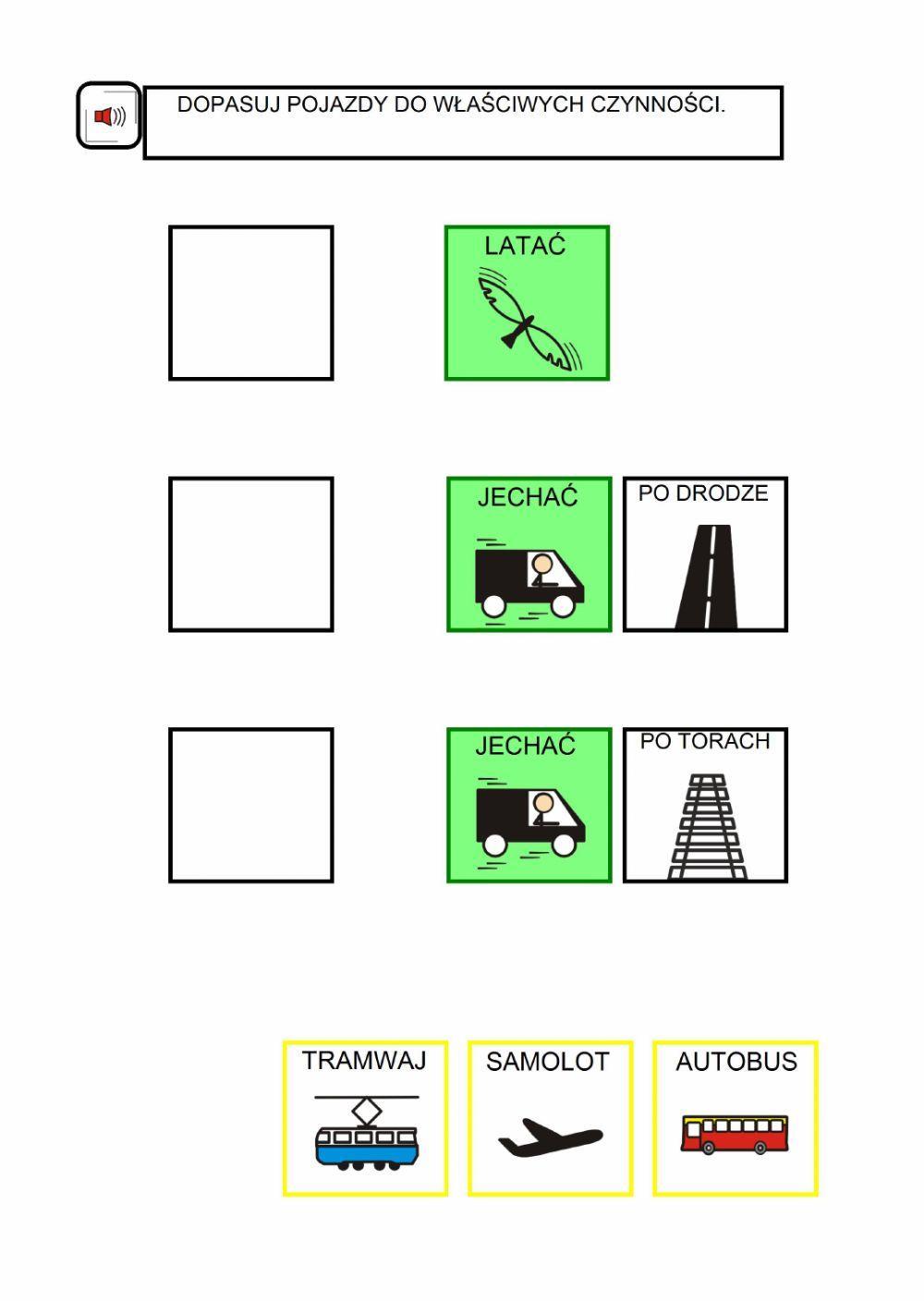 DOPASUJ POJAZDY DO WŁAŚCIWYCH CZYNNOŚCI.

LATAĆ

JECHAĆ

PO DRODZE

JECHAĆ

PO TORACH

TRAMWAJ

SAMOLOT

AUTOBUS